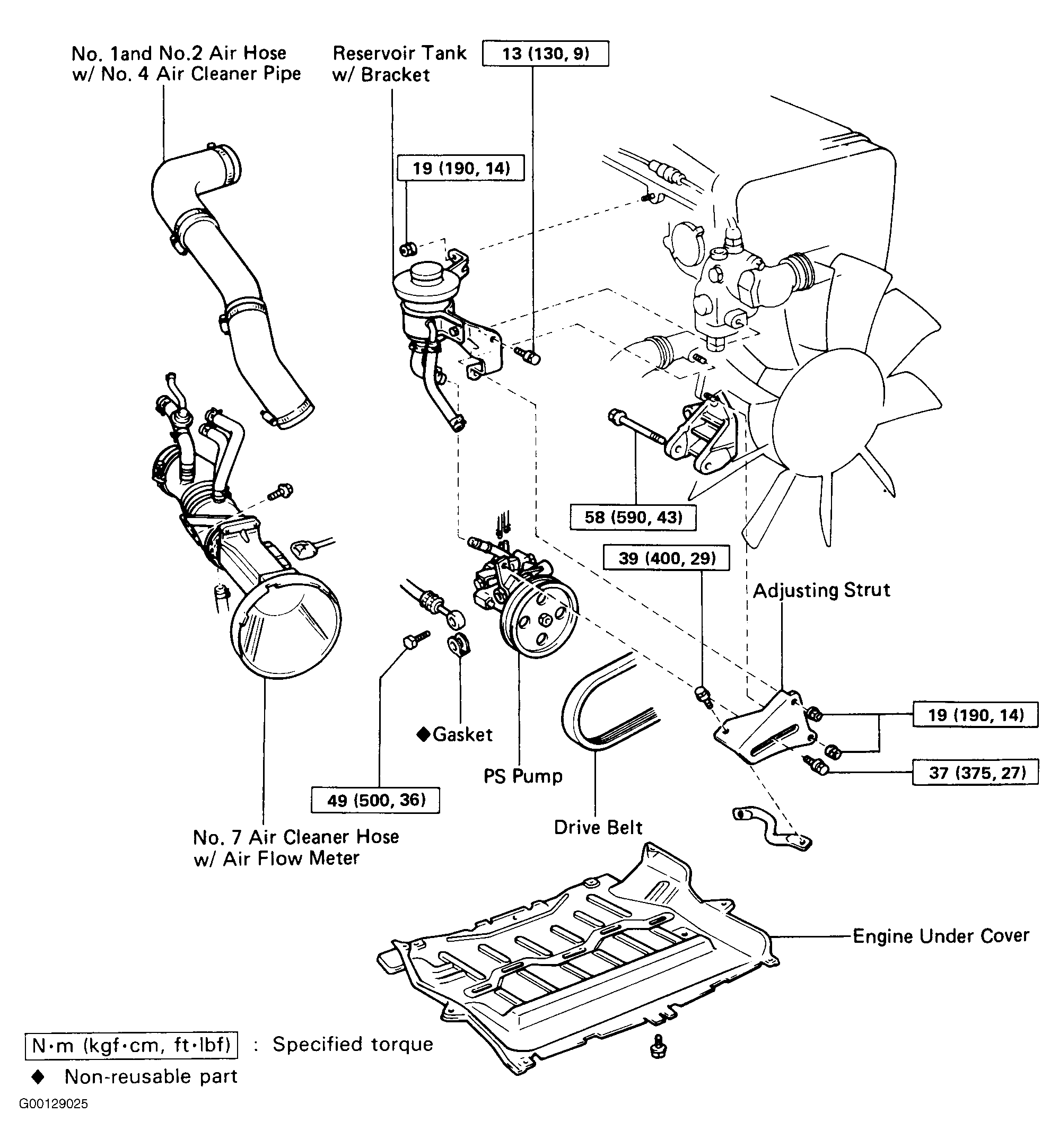 No. 1and No.2 Air Hose w/ No. 4 Air Cleaner Pipe

Reservoir Tank w/ Bracket

13 (130, 9)

19 (190, 14)

58 (590, 43)

39 (400, 29)

Adjusting Strut

19 (190, 14)

37 (375, 27)

◆Gasket

PS Pump

49 (500, 36)

Drive Belt

No. 7 Air Cleaner Hose w/ Air Flow Meter

Engine Under Cover

N·m (kgf·cm, ft·lbf) : Specified torque

◆ Non-reusable part

G00129025