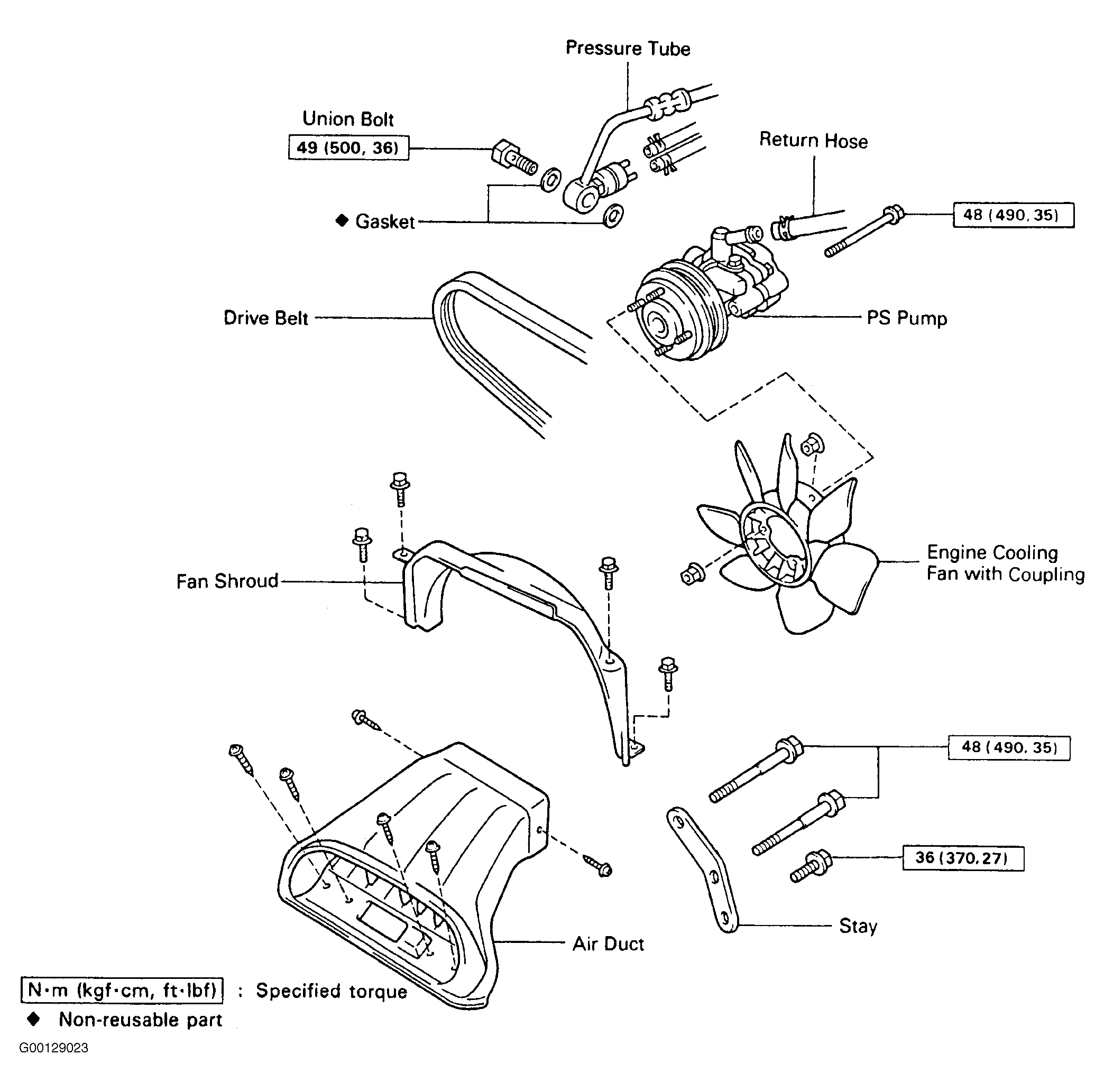 Pressure Tube

Union Bolt

49 (500, 36)

Return Hose

◆ Gasket

48 (490, 35)

Drive Belt

PS Pump

Fan Shroud

Engine Cooling Fan with Coupling

48 (490, 35)

36 (370, 27)

Stay

Air Duct

N·m (kgf·cm, ft·lbf) : Specified torque

◆ Non-reusable part

G00129023