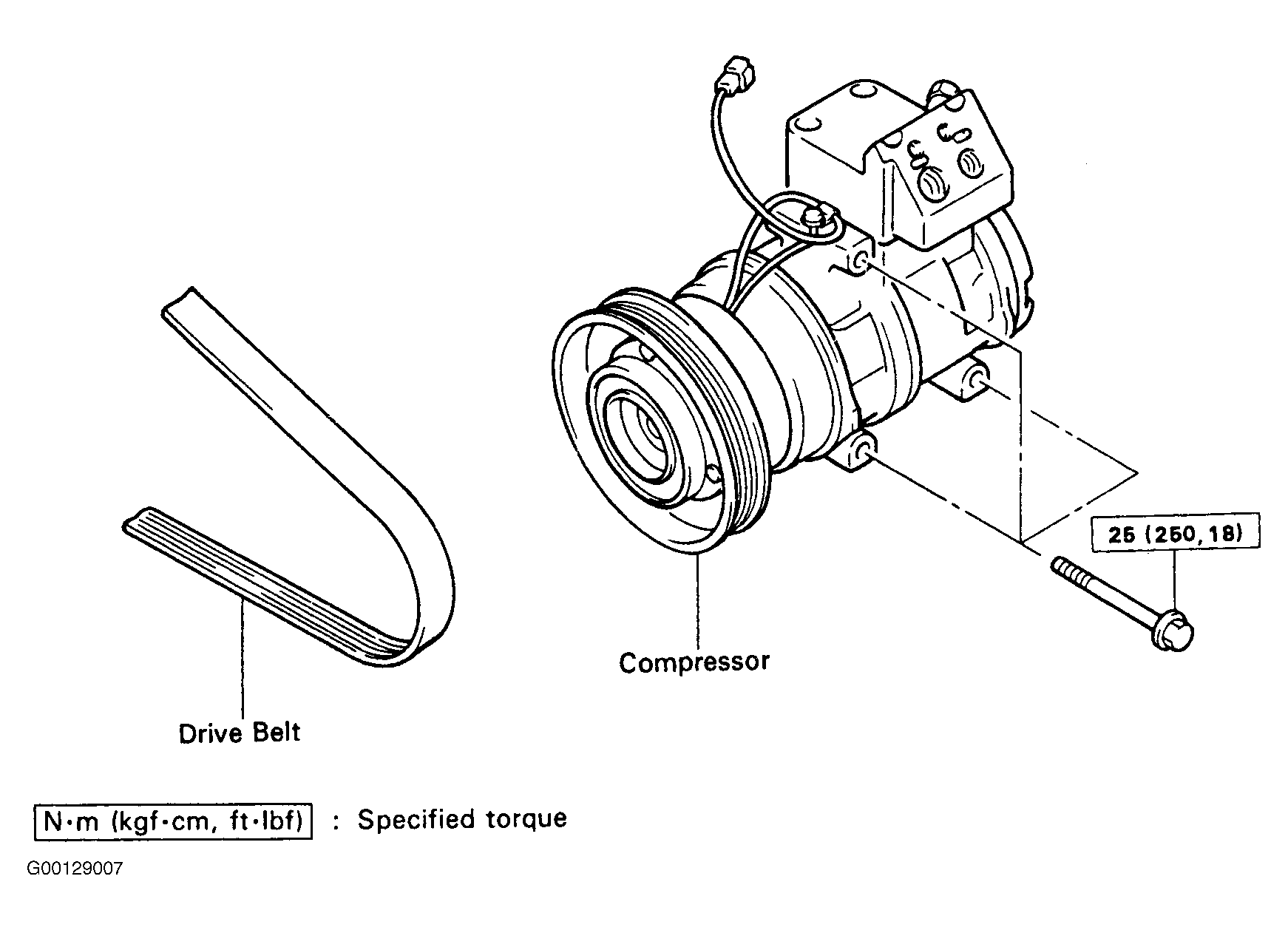 25 (250, 18)

Compressor

Drive Belt

N·m (kgf·cm, ft·lbf) : Specified torque

G00129007