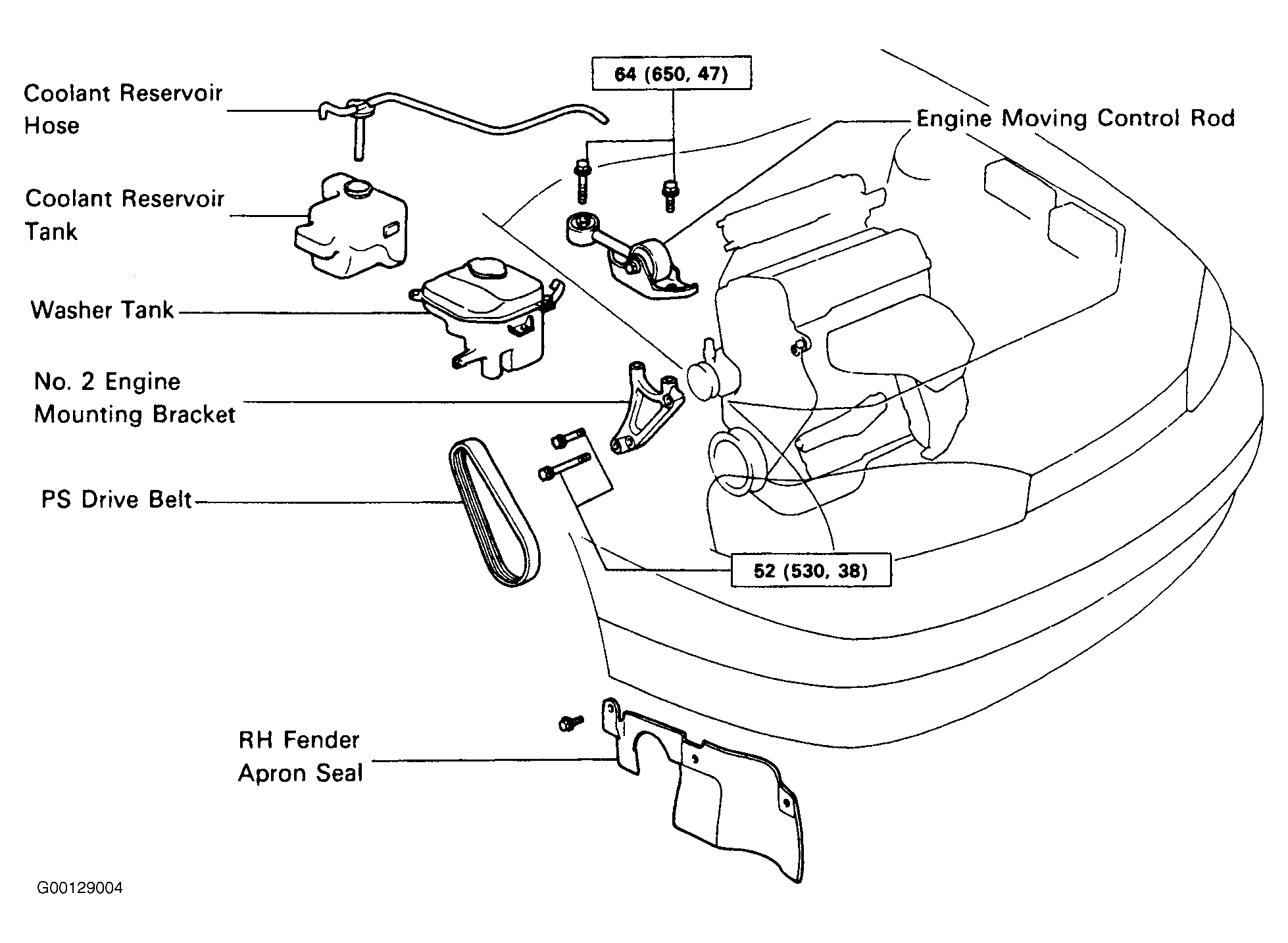 Coolant Reservoir Hose

64 (650, 47)

Engine Moving Control Rod

Coolant Reservoir Tank

Washer Tank

No. 2 Engine Mounting Bracket

PS Drive Belt

52 (530, 38)

RH Fender Apron Seal

G00129004