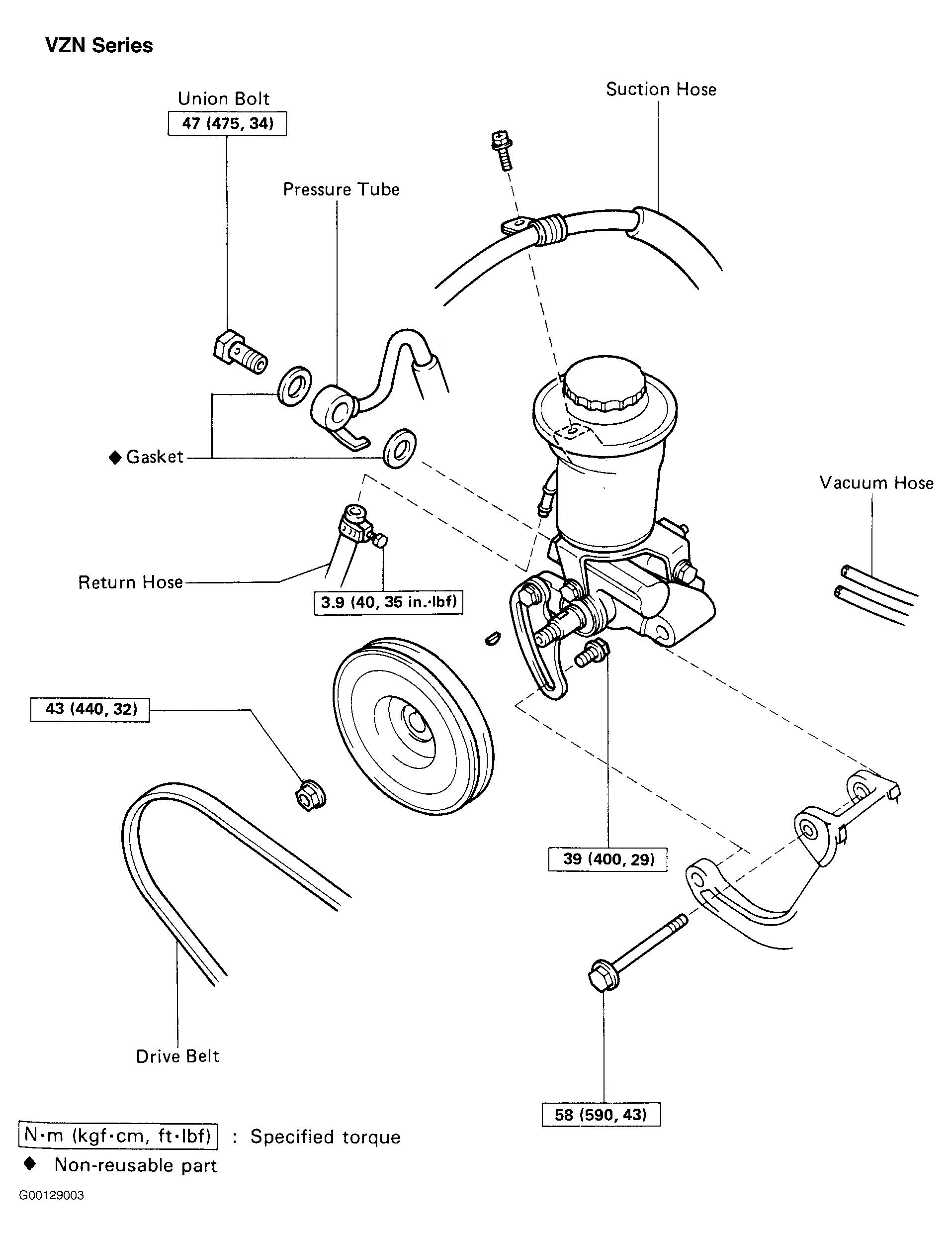 VZN Series

Union Bolt
47 (475, 34)

Suction Hose

Pressure Tube

◆ Gasket

Vacuum Hose

Return Hose

3.9 (40, 35 in.·lbf)

43 (440, 32)

39 (400, 29)

Drive Belt

58 (590, 43)

N·m (kgf·cm, ft·lbf) : Specified torque
◆ Non-reusable part

G00129003