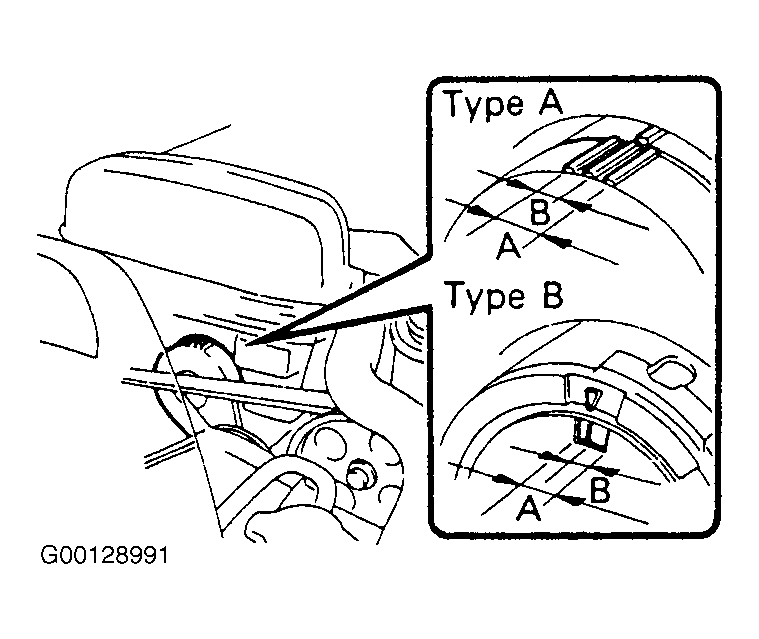 Type A
B
A
Type B
A
B
G00128991