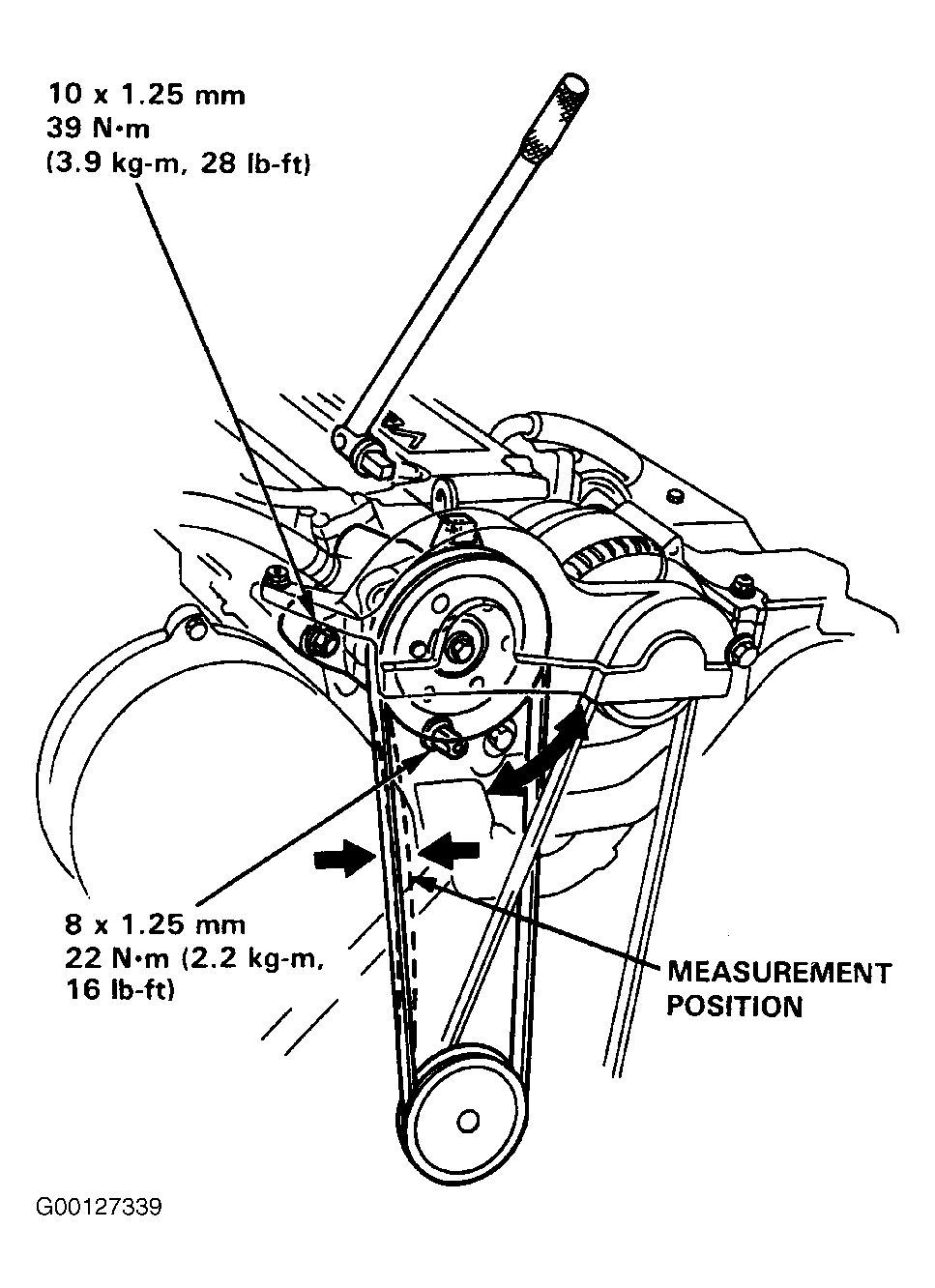 10 x 1.25 mm
39 N·m
(3.9 kg-m, 28 lb-ft)

8 x 1.25 mm
22 N·m (2.2 kg-m,
16 lb-ft)

MEASUREMENT
POSITION

G00127339