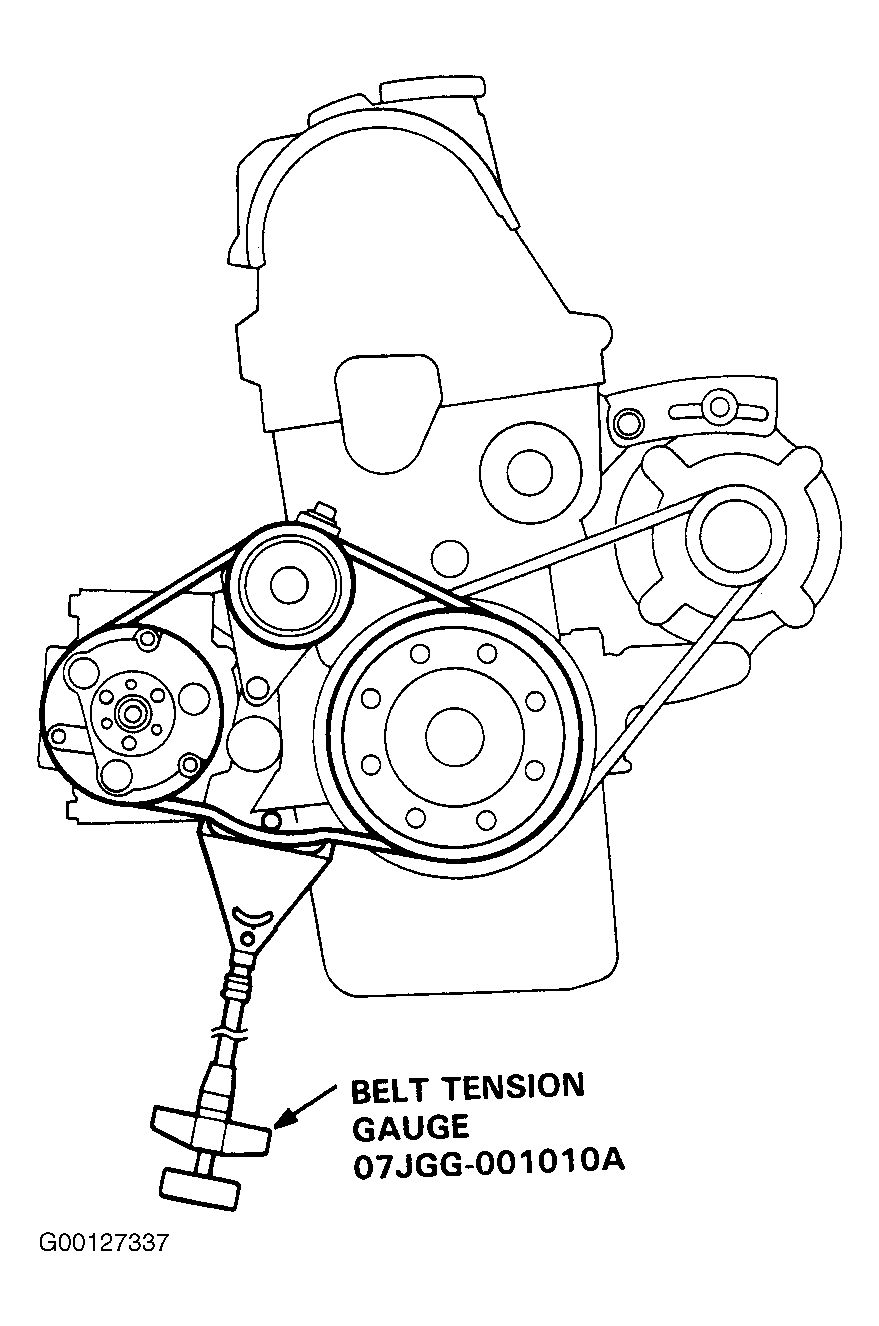 BELT TENSION
GAUGE
07JGG-001010A

G00127337