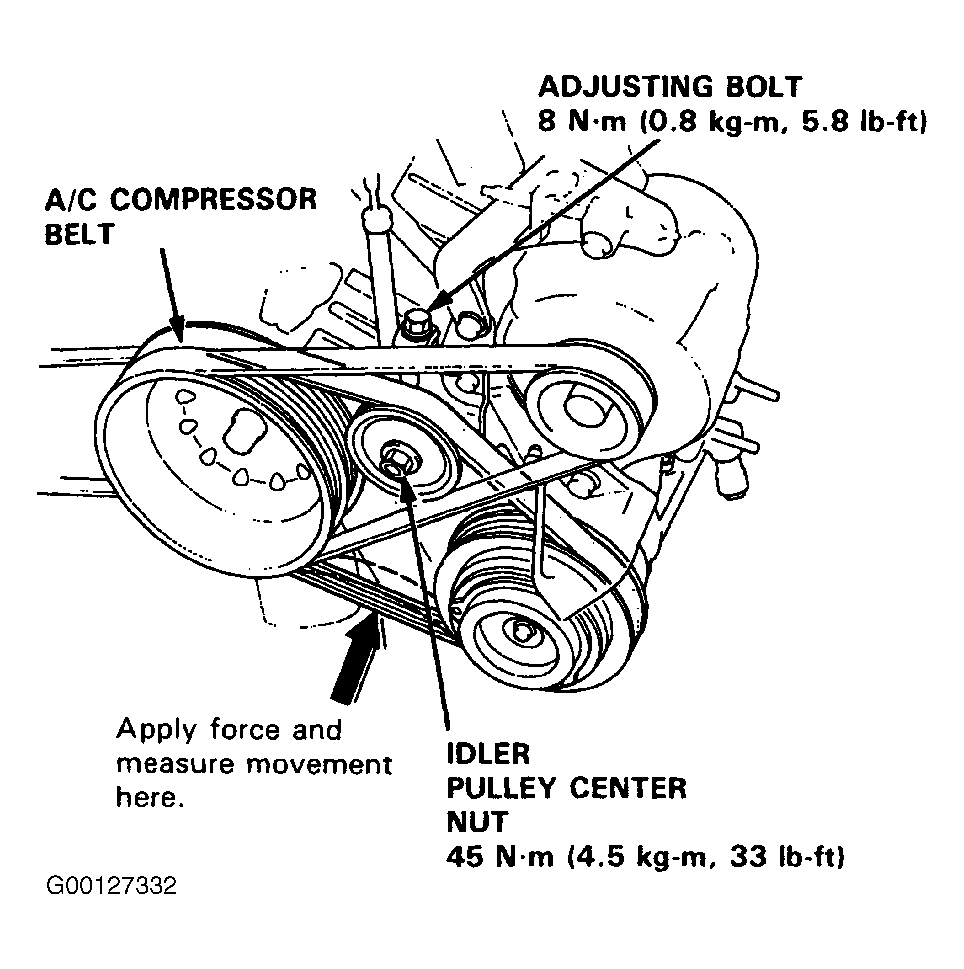 ADJUSTING BOLT
8 N·m (0.8 kg-m, 5.8 lb-ft)

A/C COMPRESSOR BELT

Apply force and measure movement here.

IDLER PULLEY CENTER NUT
45 N·m (4.5 kg-m, 33 lb-ft)

G00127332