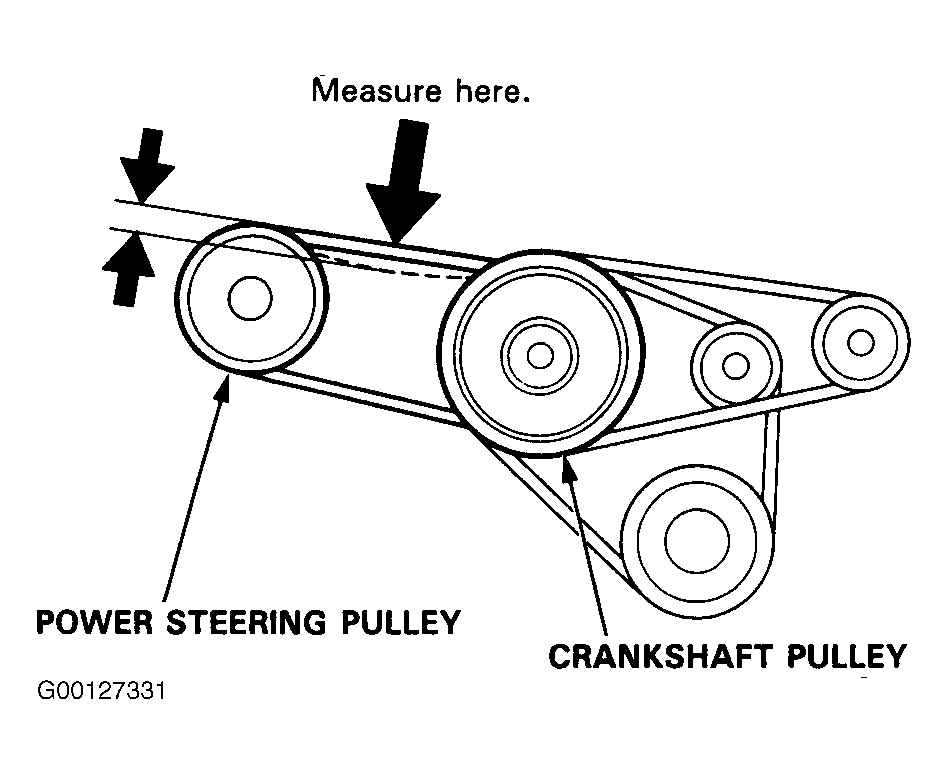 Measure here.

POWER STEERING PULLEY

CRANKSHAFT PULLEY

G00127331