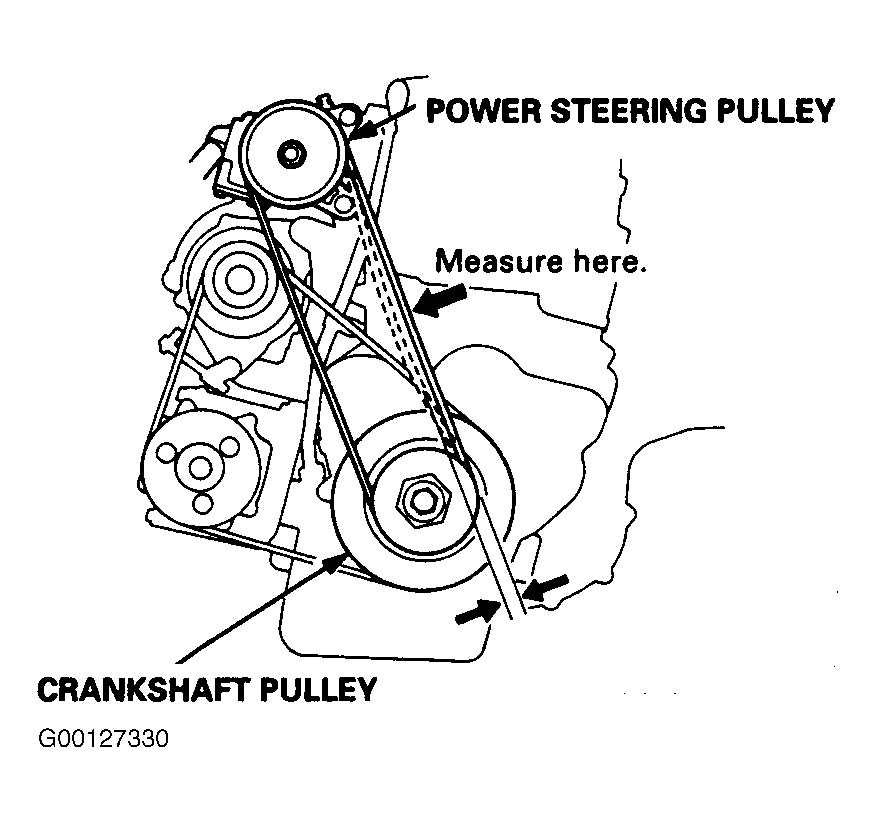 POWER STEERING PULLEY

Measure here.

CRANKSHAFT PULLEY

G00127330