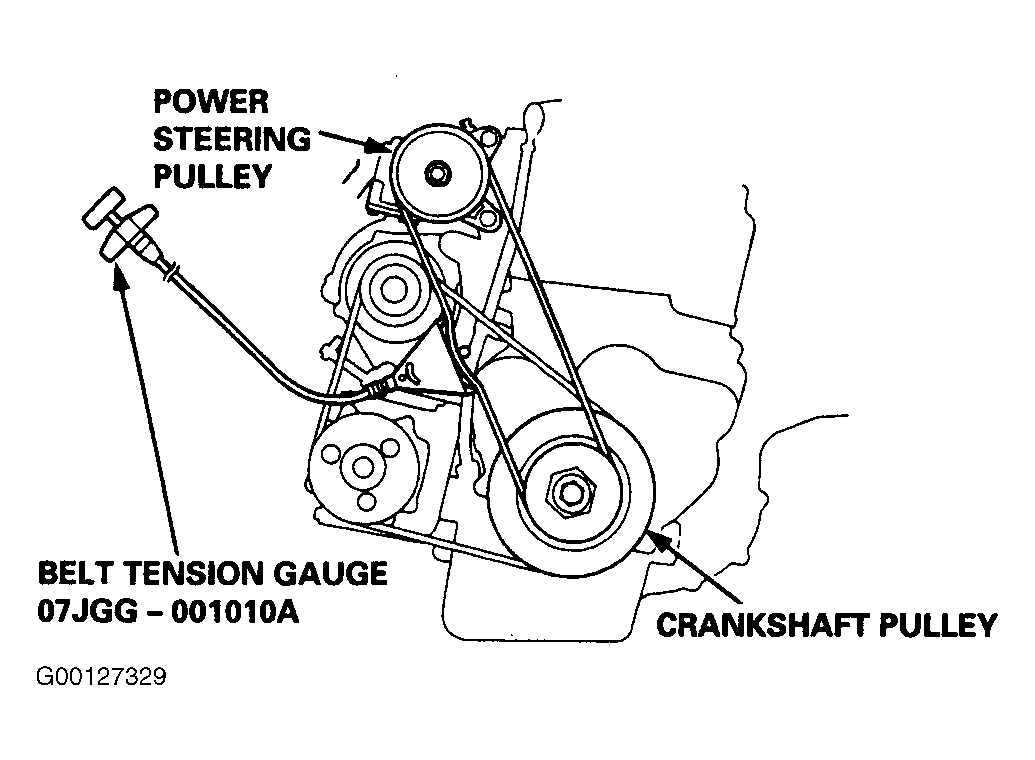 POWER
STEERING
PULLEY

BELT TENSION GAUGE
07JGG – 001010A

CRANKSHAFT PULLEY

G00127329