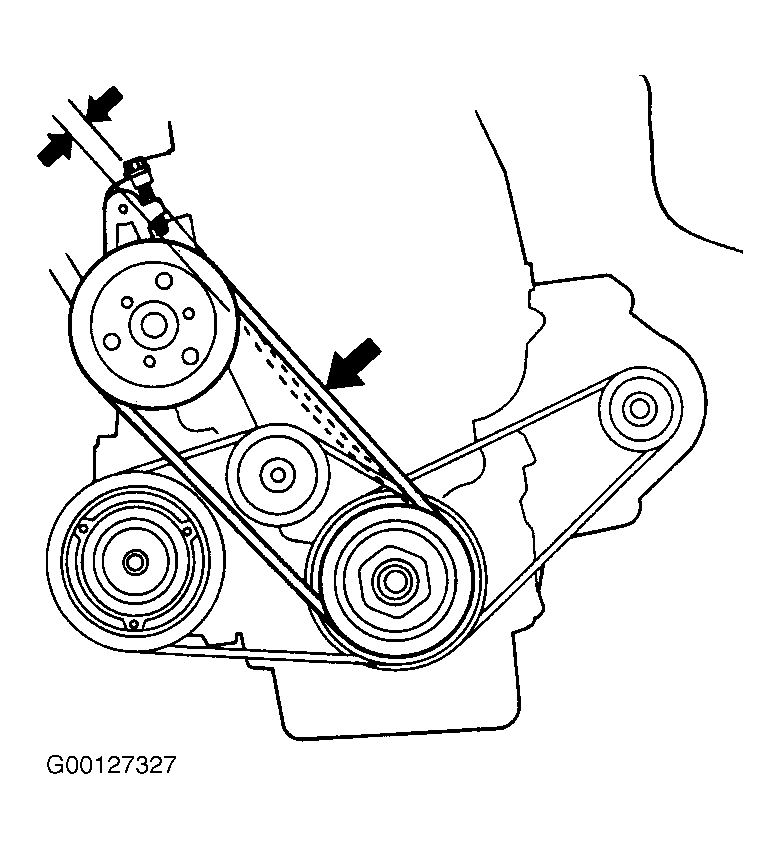 G00127327