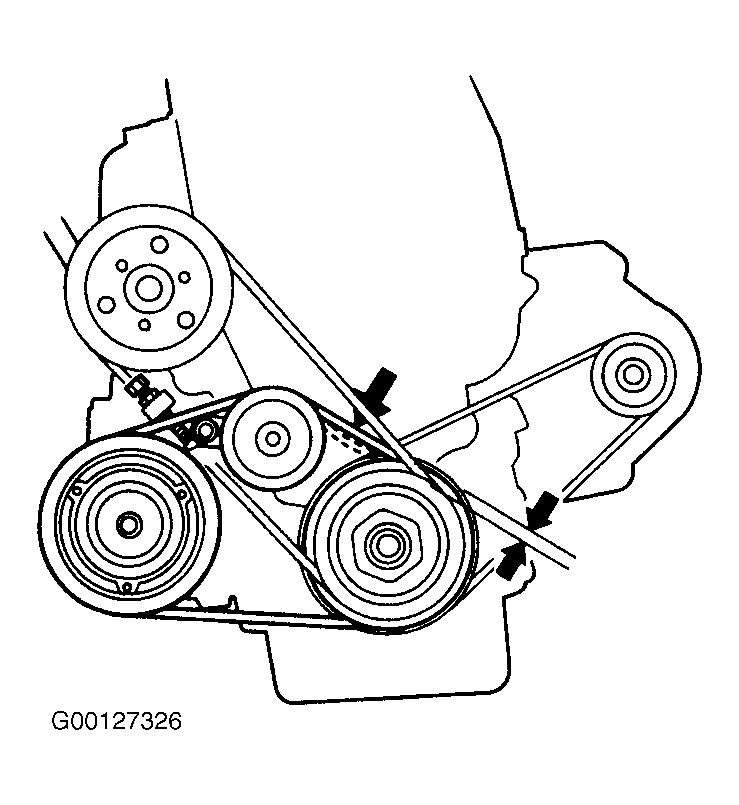 G00127326