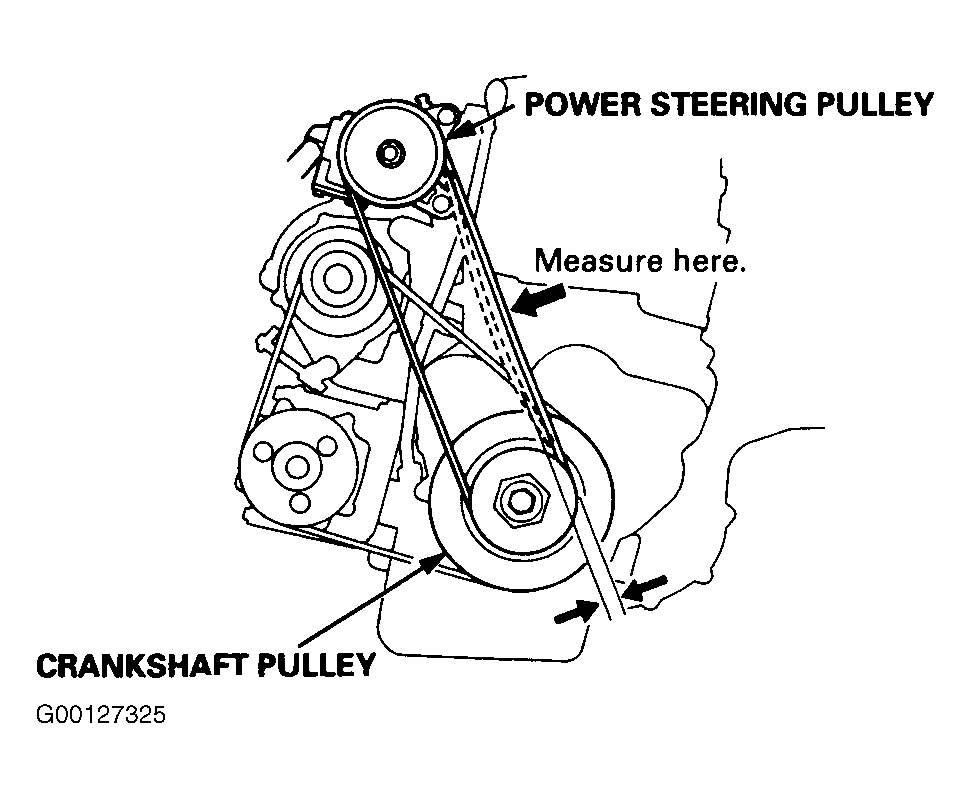 POWER STEERING PULLEY

Measure here.

CRANKSHAFT PULLEY

G00127325