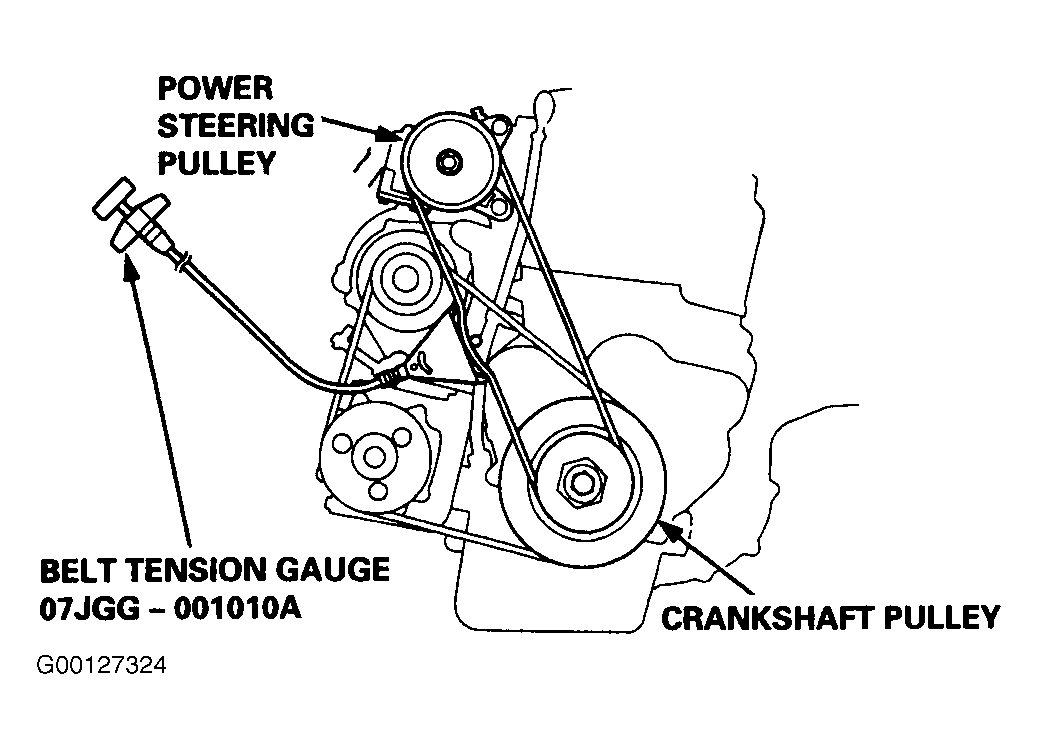 POWER STEERING PULLEY

BELT TENSION GAUGE 07JGG – 001010A

CRANKSHAFT PULLEY

G00127324