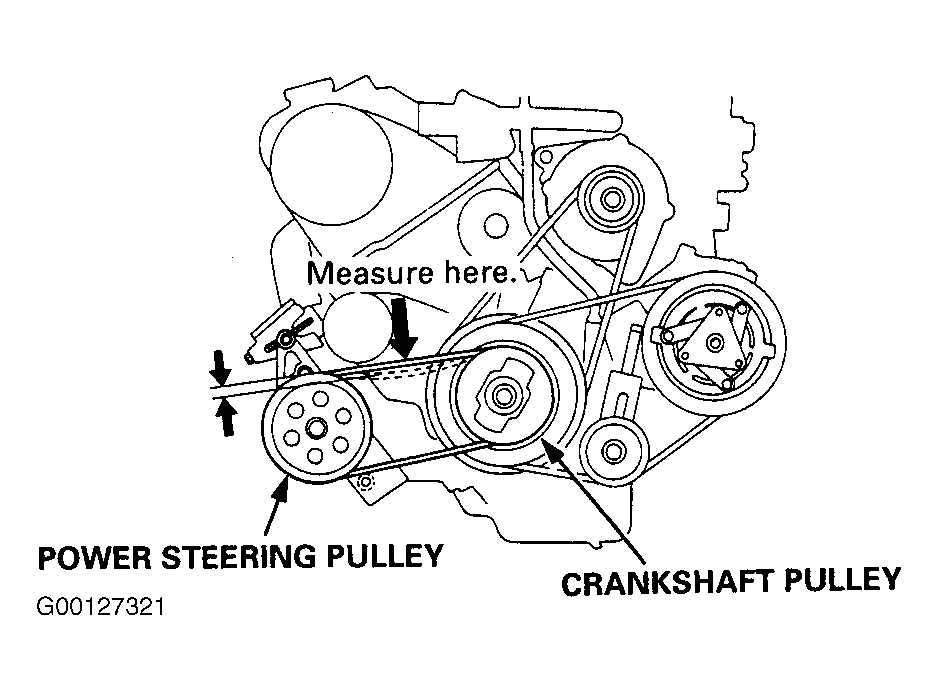 Measure here.

POWER STEERING PULLEY

CRANKSHAFT PULLEY

G00127321