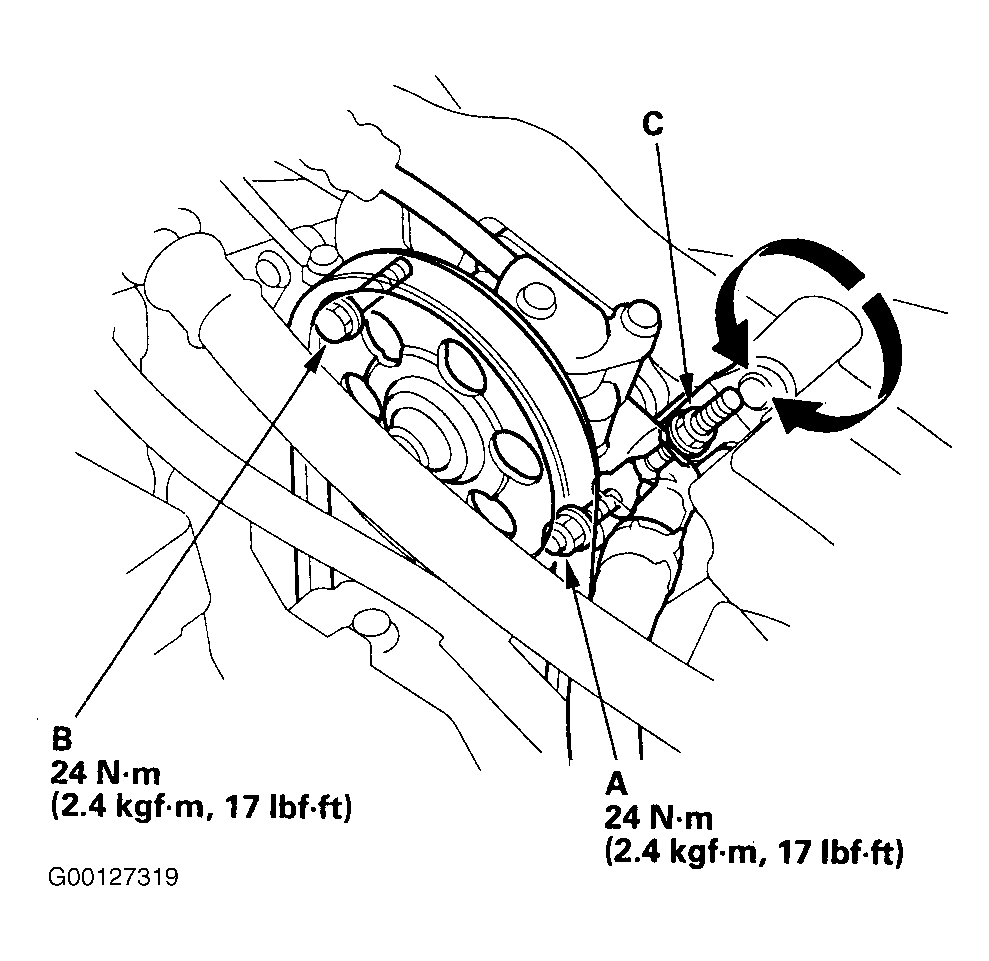 C

B
24 N·m
(2.4 kgf·m, 17 lbf·ft)

A
24 N·m
(2.4 kgf·m, 17 lbf·ft)

G00127319