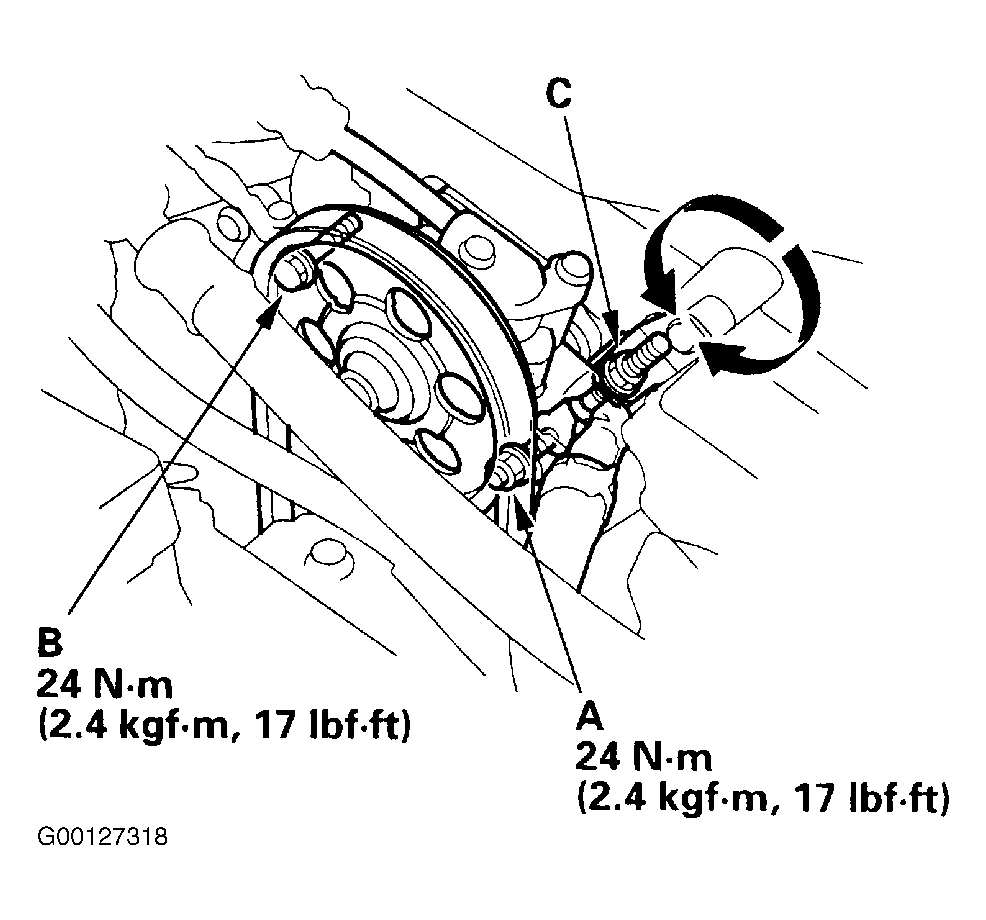 C

B
24 N·m
(2.4 kgf·m, 17 lbf·ft)

A
24 N·m
(2.4 kgf·m, 17 lbf·ft)

G00127318