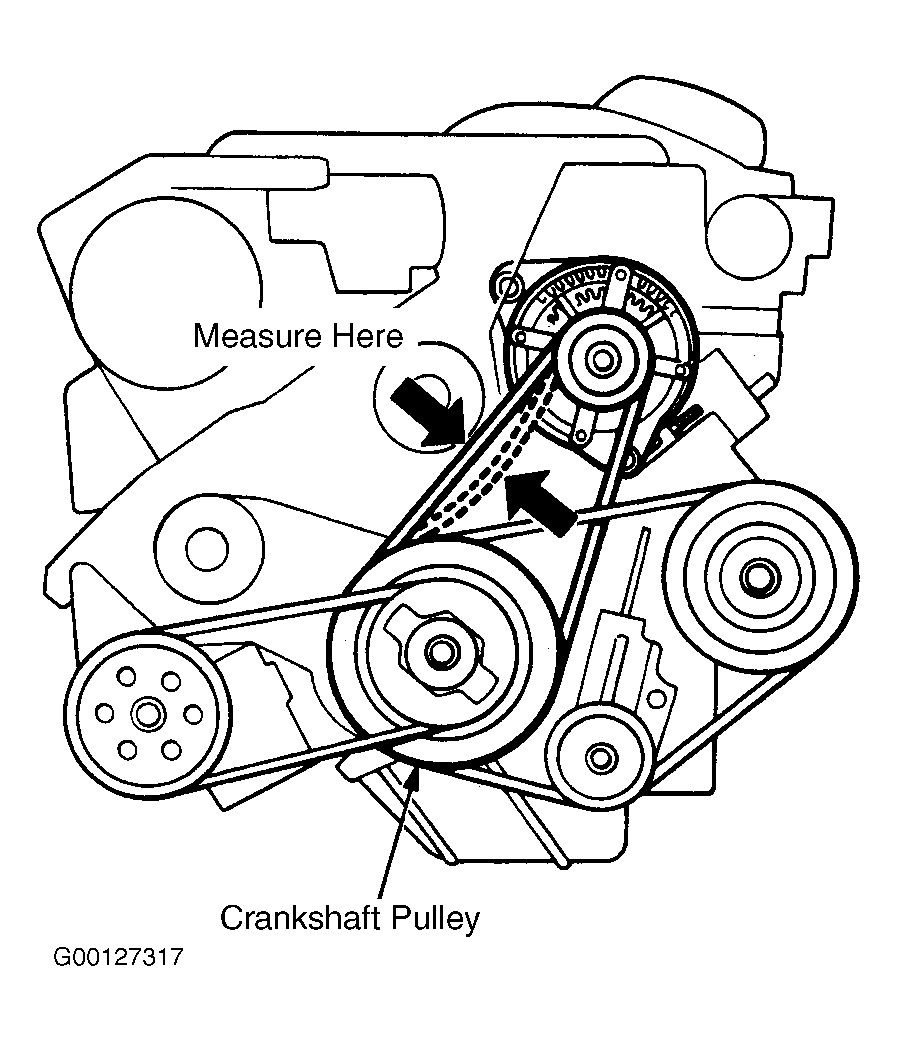 Measure Here

Crankshaft Pulley

G00127317