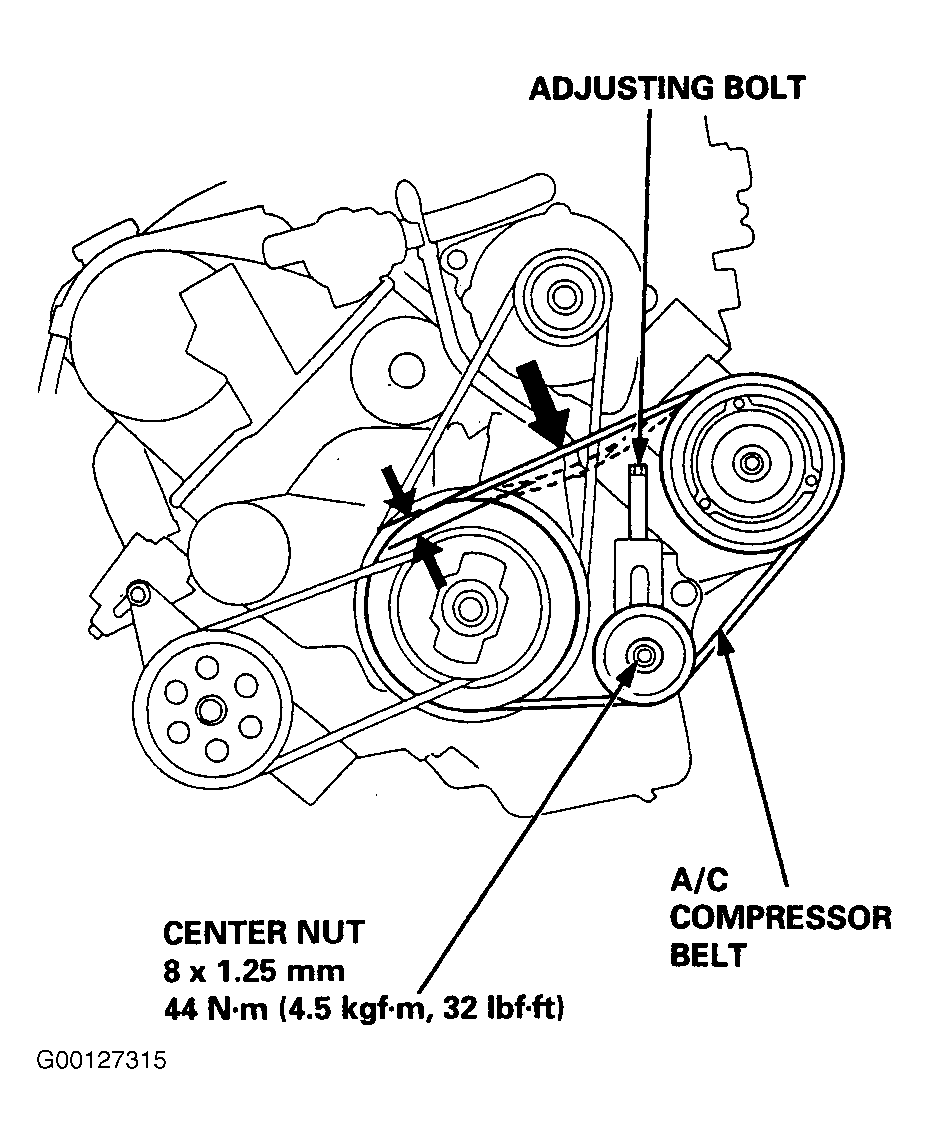 ADJUSTING BOLT

A/C COMPRESSOR BELT

CENTER NUT
8 x 1.25 mm
44 N·m (4.5 kgf·m, 32 lbf·ft)

G00127315