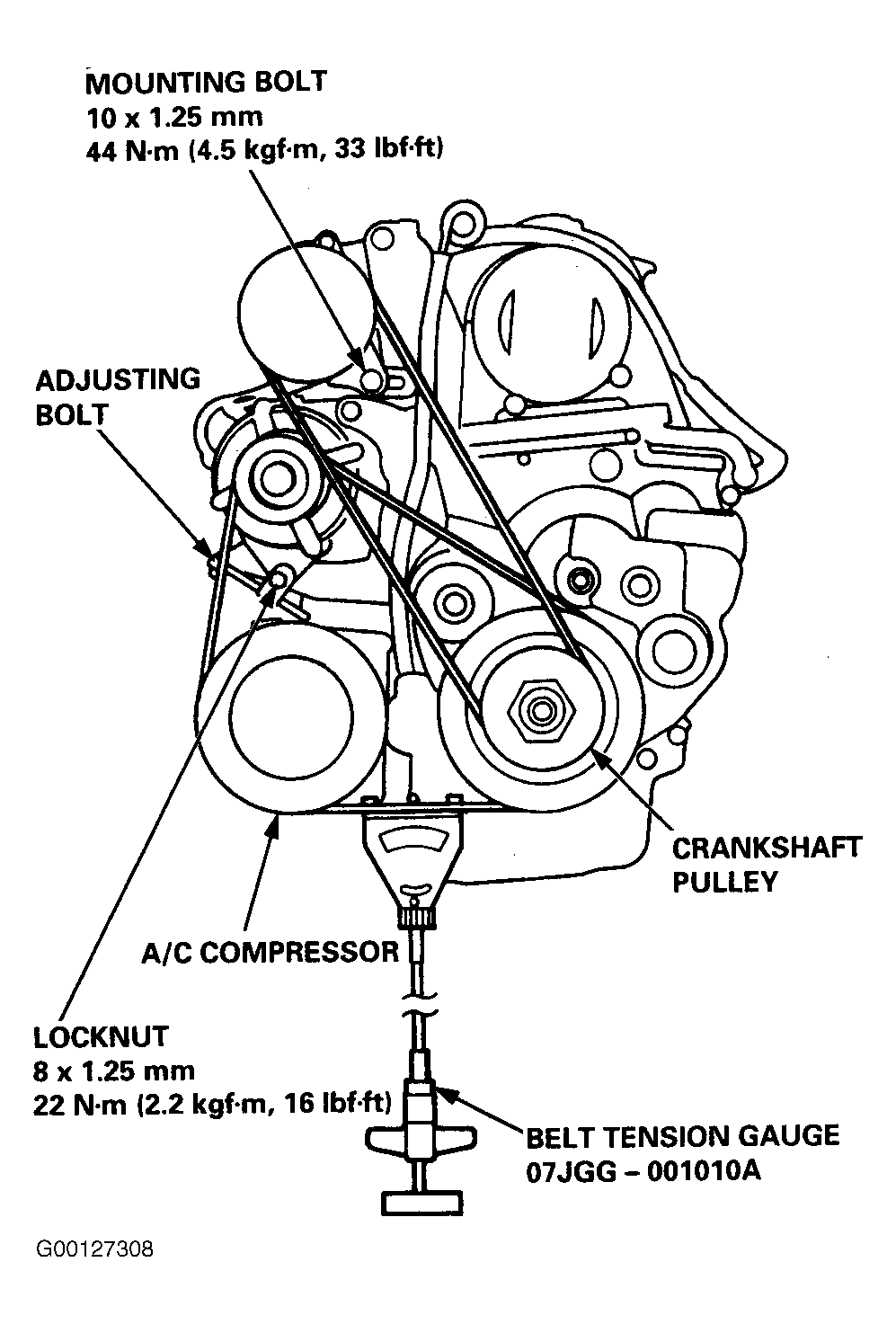 MOUNTING BOLT
10 x 1.25 mm
44 N·m (4.5 kgf·m, 33 lbf·ft)

ADJUSTING BOLT

CRANKSHAFT PULLEY

A/C COMPRESSOR

LOCKNUT
8 x 1.25 mm
22 N·m (2.2 kgf·m, 16 lbf·ft)

BELT TENSION GAUGE
07JGG – 001010A

G00127308