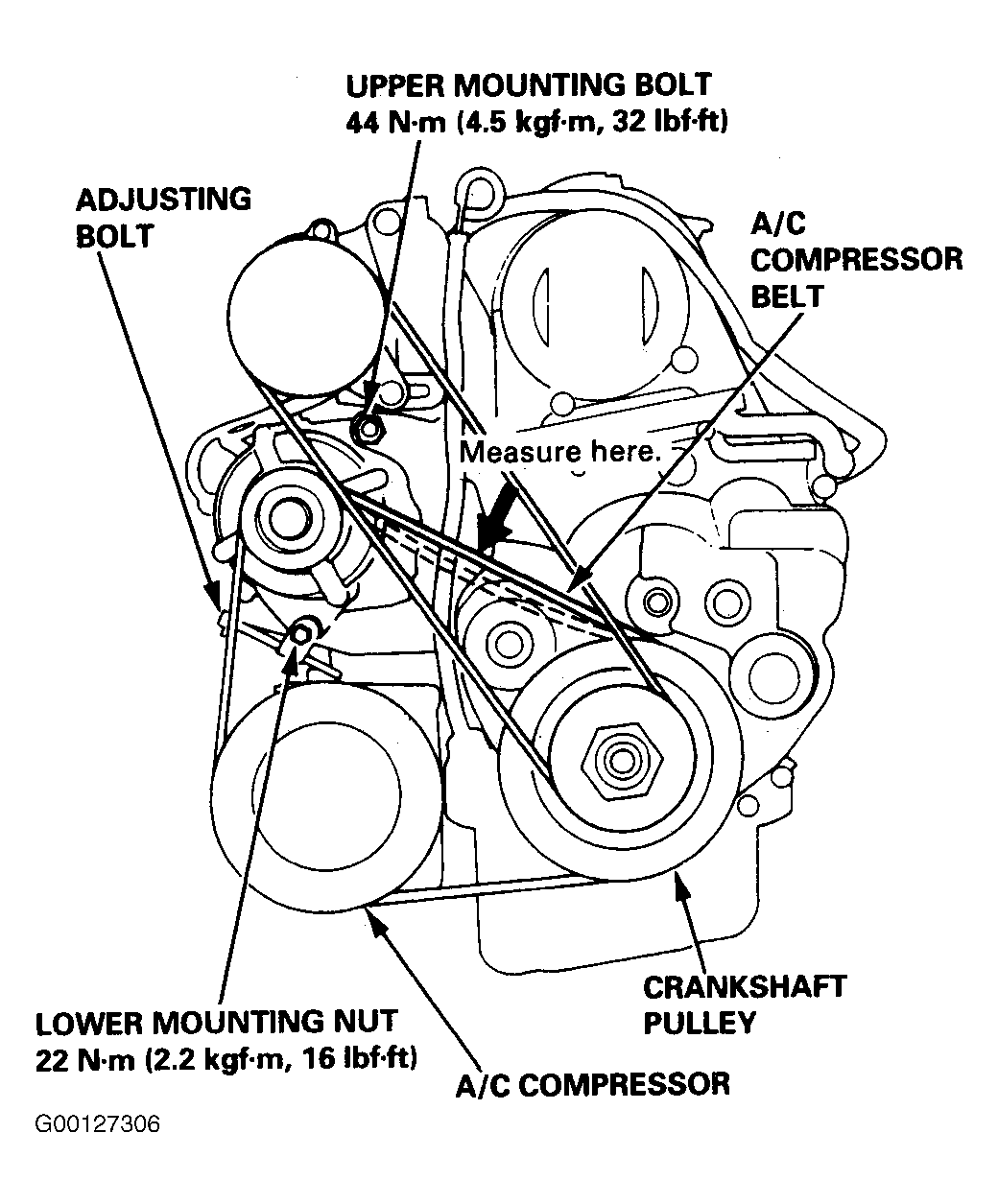 UPPER MOUNTING BOLT
44 N·m (4.5 kgf·m, 32 lbf·ft)

ADJUSTING BOLT

A/C COMPRESSOR BELT

Measure here.

CRANKSHAFT PULLEY

LOWER MOUNTING NUT
22 N·m (2.2 kgf·m, 16 lbf·ft)

A/C COMPRESSOR

G00127306