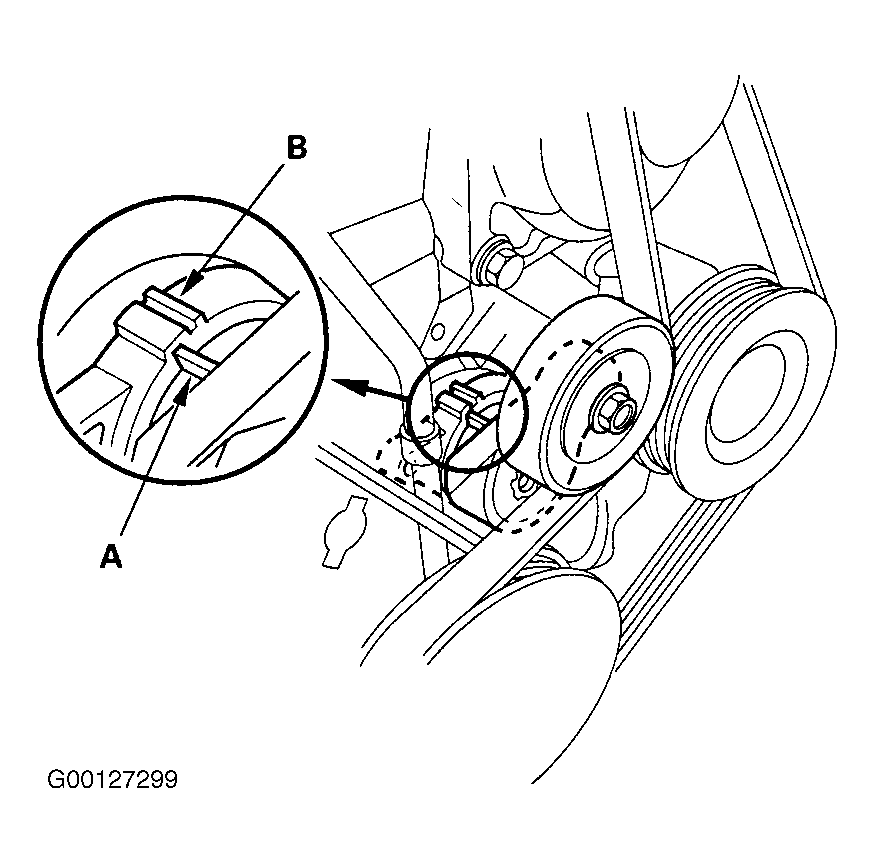 B

A

G00127299