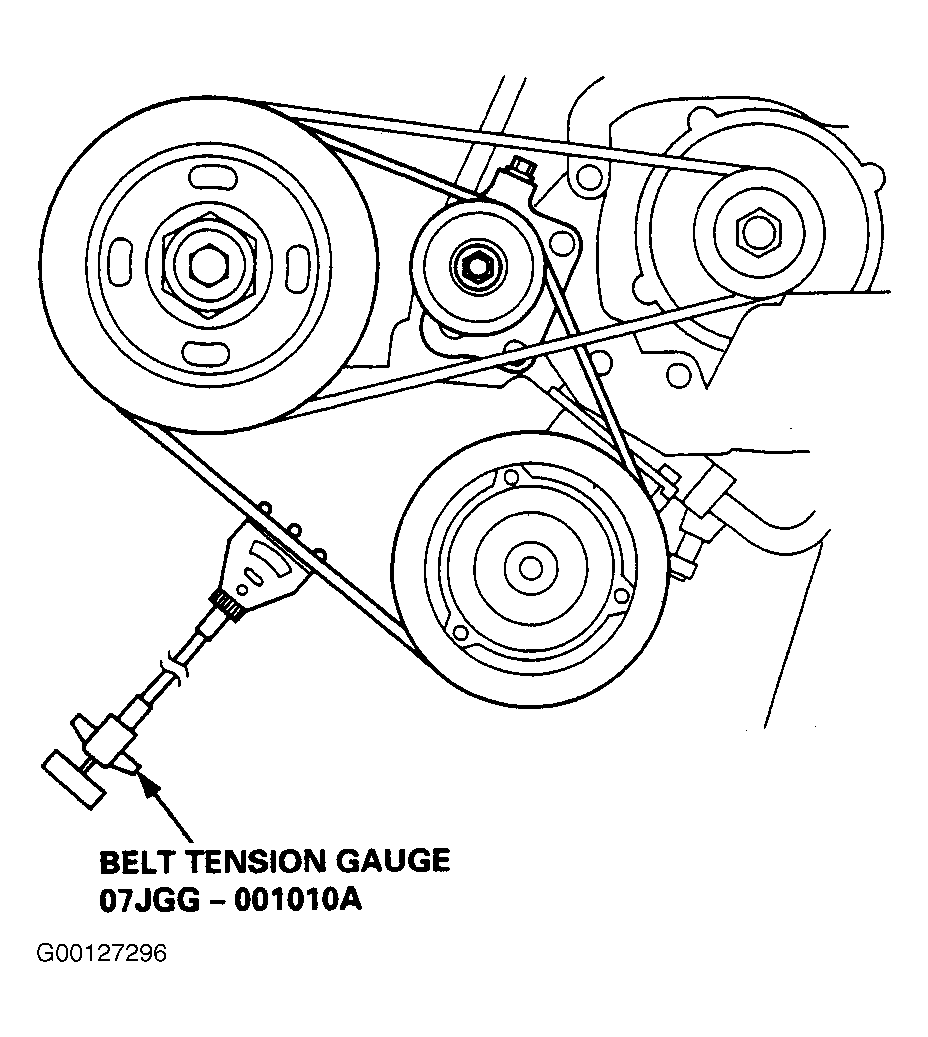 BELT TENSION GAUGE
07JGG – 001010A

G00127296