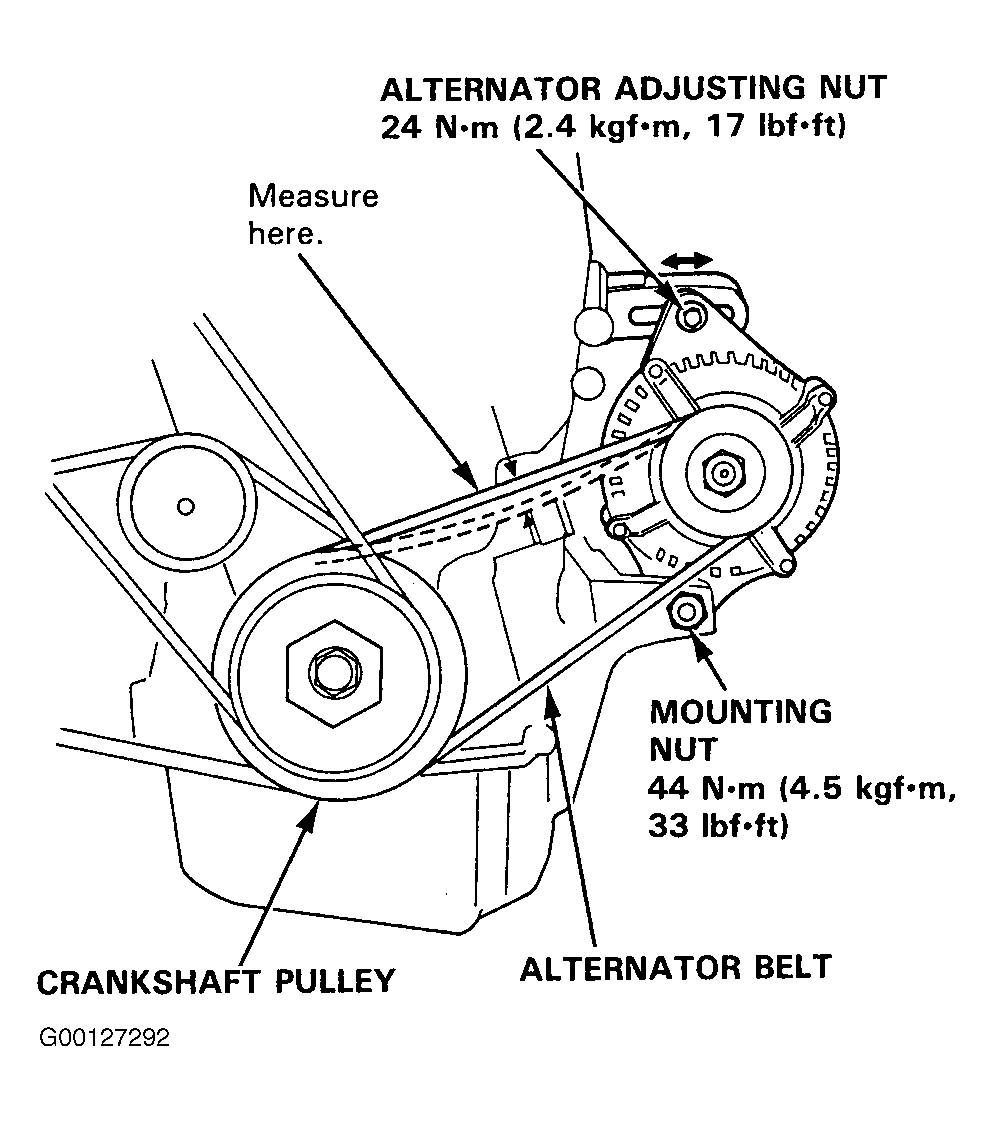 ALTERNATOR ADJUSTING NUT
24 N·m (2.4 kgf·m, 17 lbf·ft)

Measure here.

MOUNTING NUT
44 N·m (4.5 kgf·m, 33 lbf·ft)

CRANKSHAFT PULLEY

ALTERNATOR BELT

G00127292