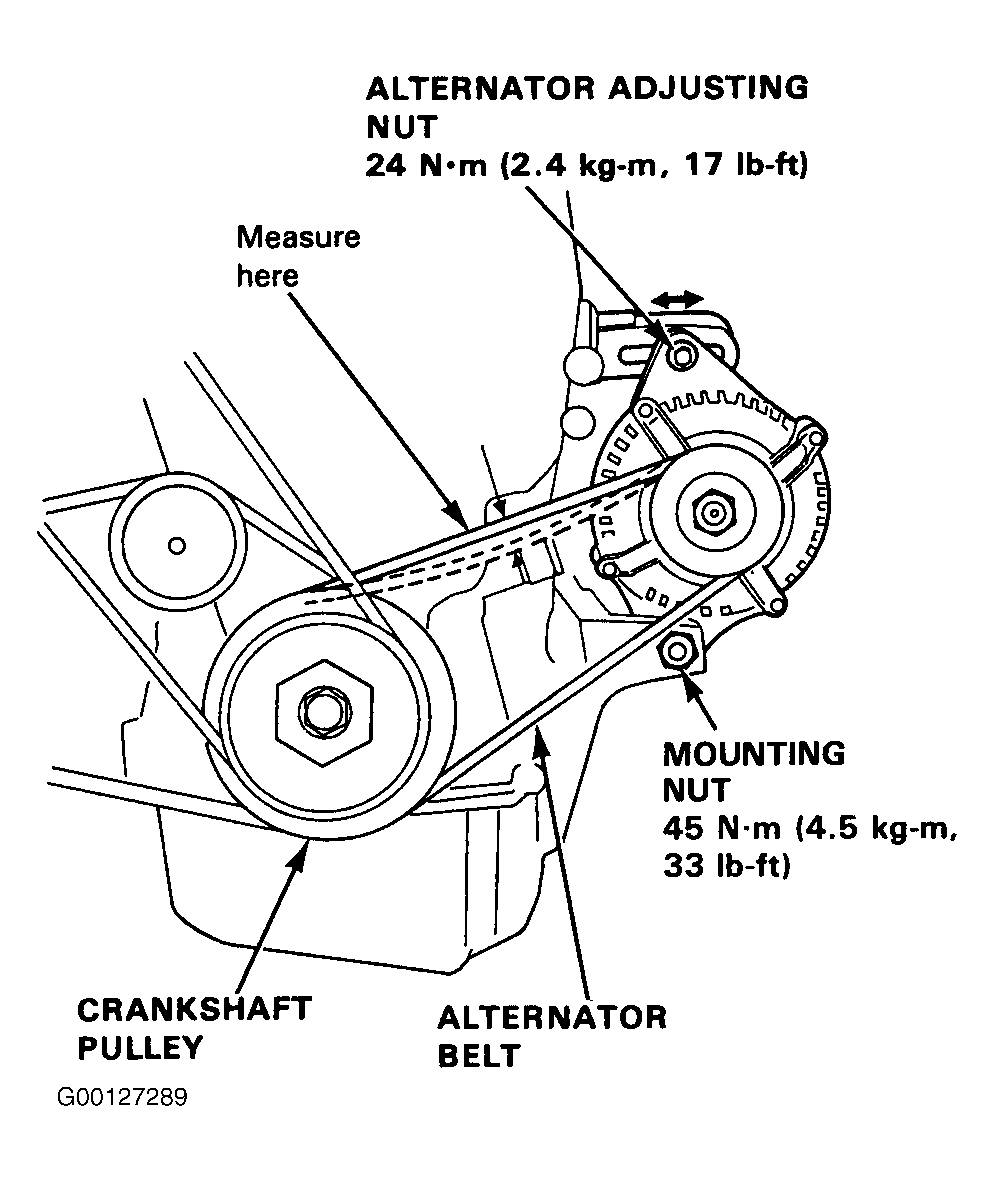 ALTERNATOR ADJUSTING NUT
24 N·m (2.4 kg-m, 17 lb-ft)

Measure here

MOUNTING NUT
45 N·m (4.5 kg-m, 33 lb-ft)

CRANKSHAFT PULLEY

ALTERNATOR BELT

G00127289