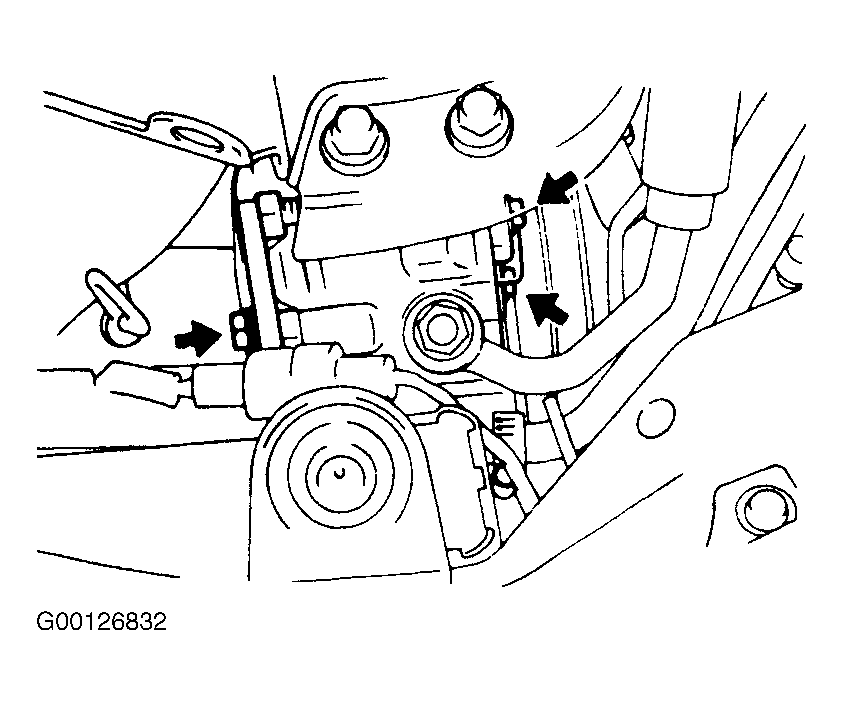 G00126832