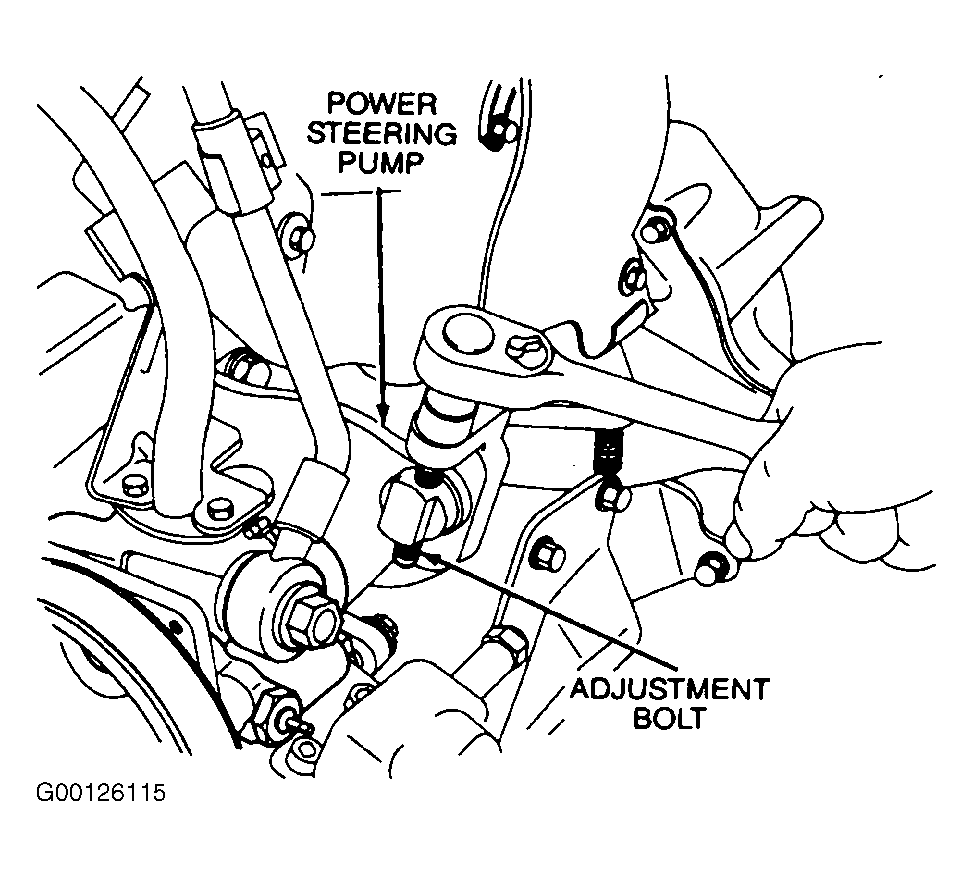 POWER STEERING PUMP

ADJUSTMENT BOLT

G00126115