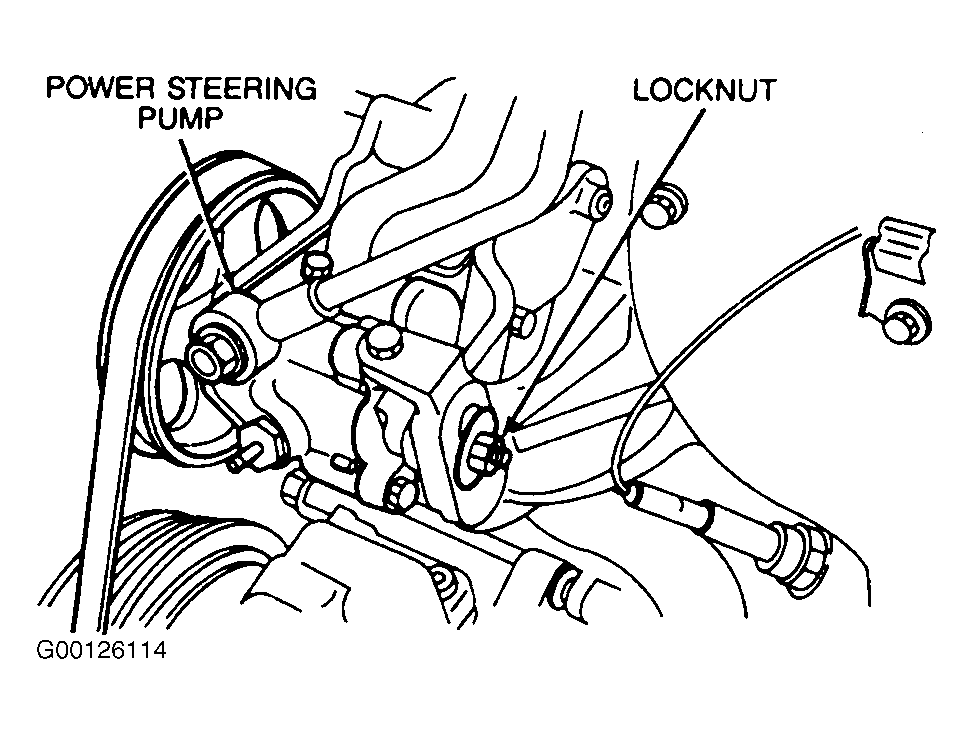 POWER STEERING PUMP

LOCKNUT

G00126114