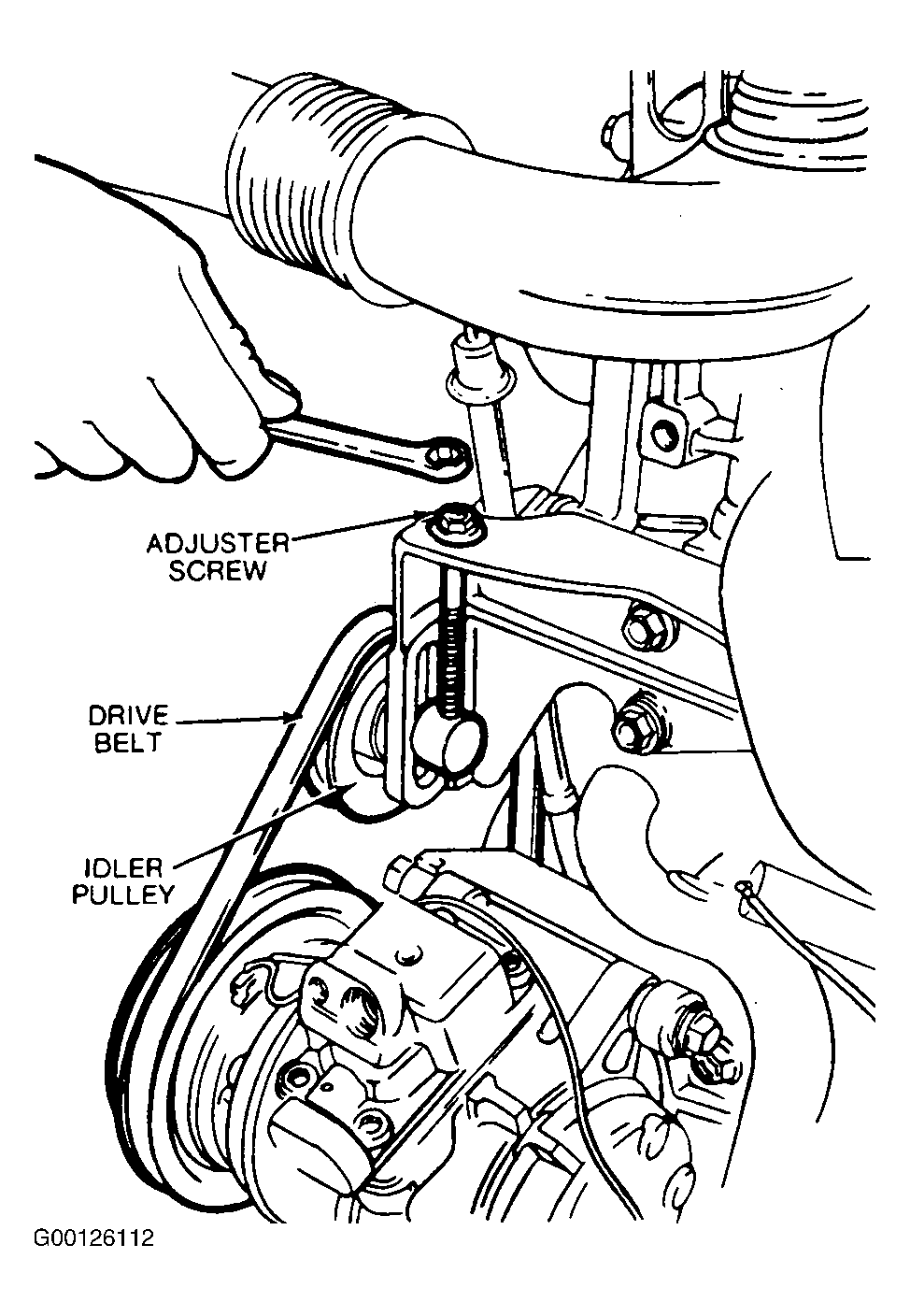 ADJUSTER SCREW

DRIVE BELT

IDLER PULLEY

G00126112