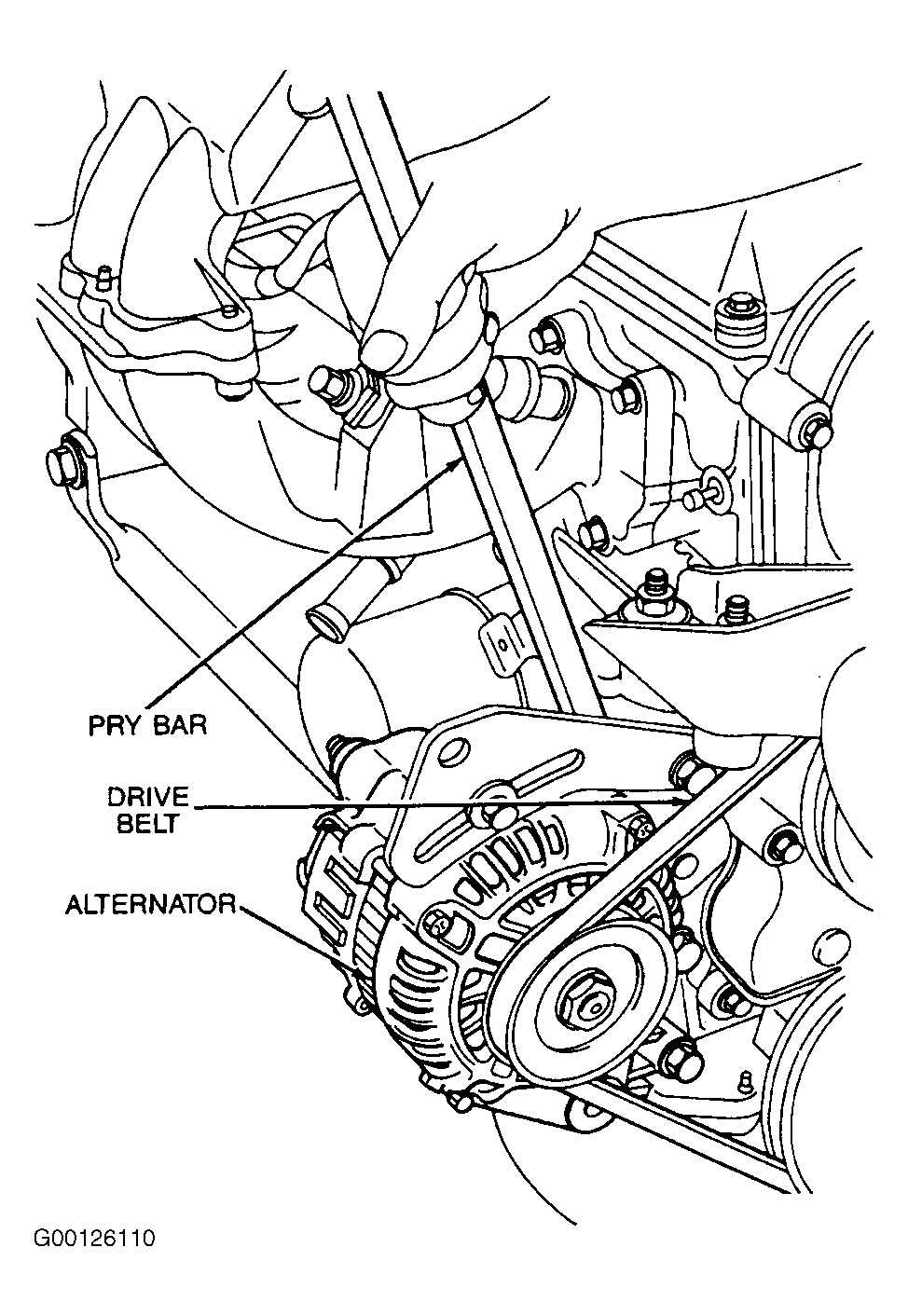 PRY BAR

DRIVE BELT

ALTERNATOR

G00126110