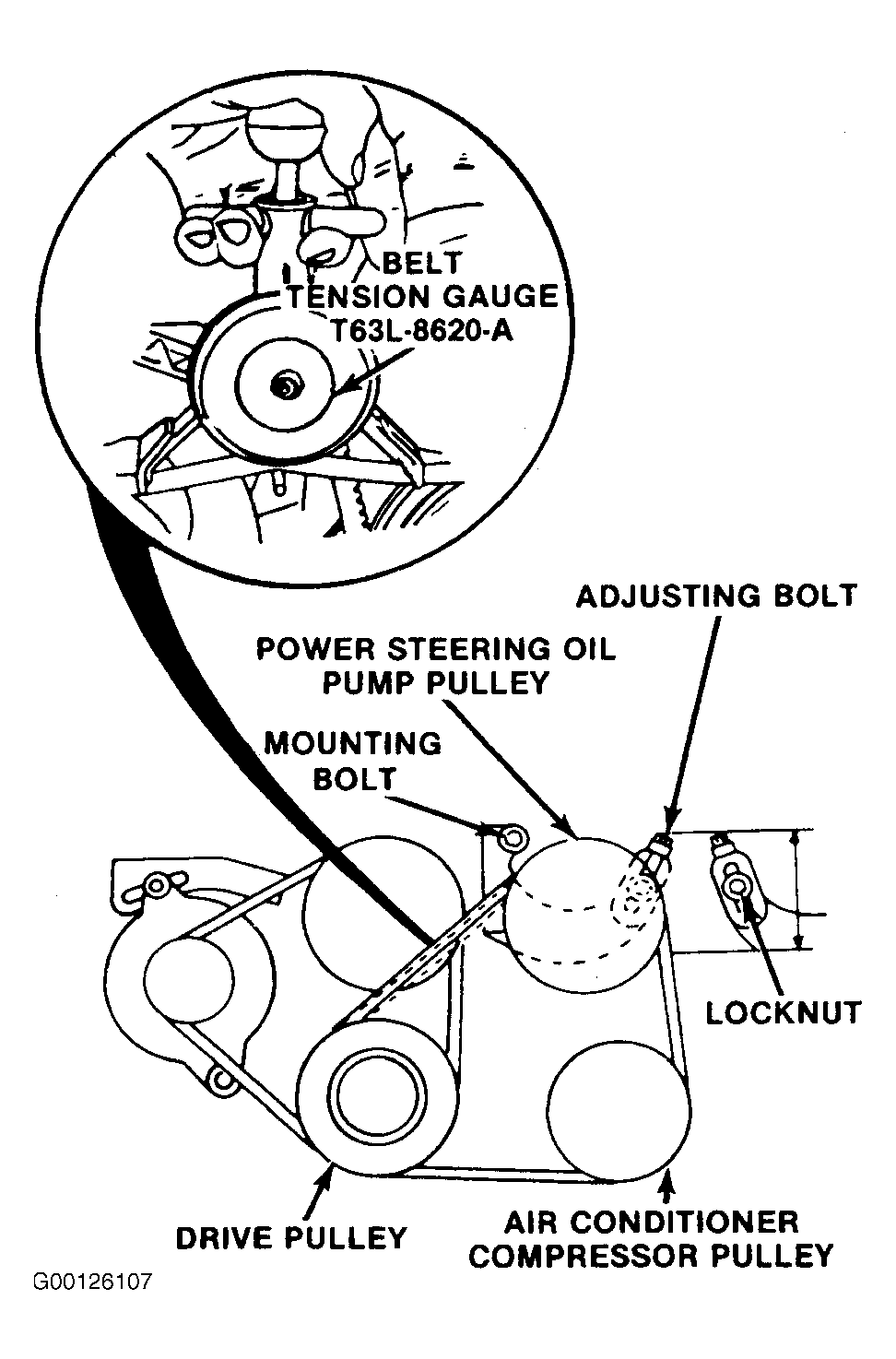 BELT
TENSION GAUGE
T63L-8620-A

ADJUSTING BOLT

POWER STEERING OIL
PUMP PULLEY

MOUNTING
BOLT

LOCKNUT

DRIVE PULLEY

AIR CONDITIONER
COMPRESSOR PULLEY

G00126107