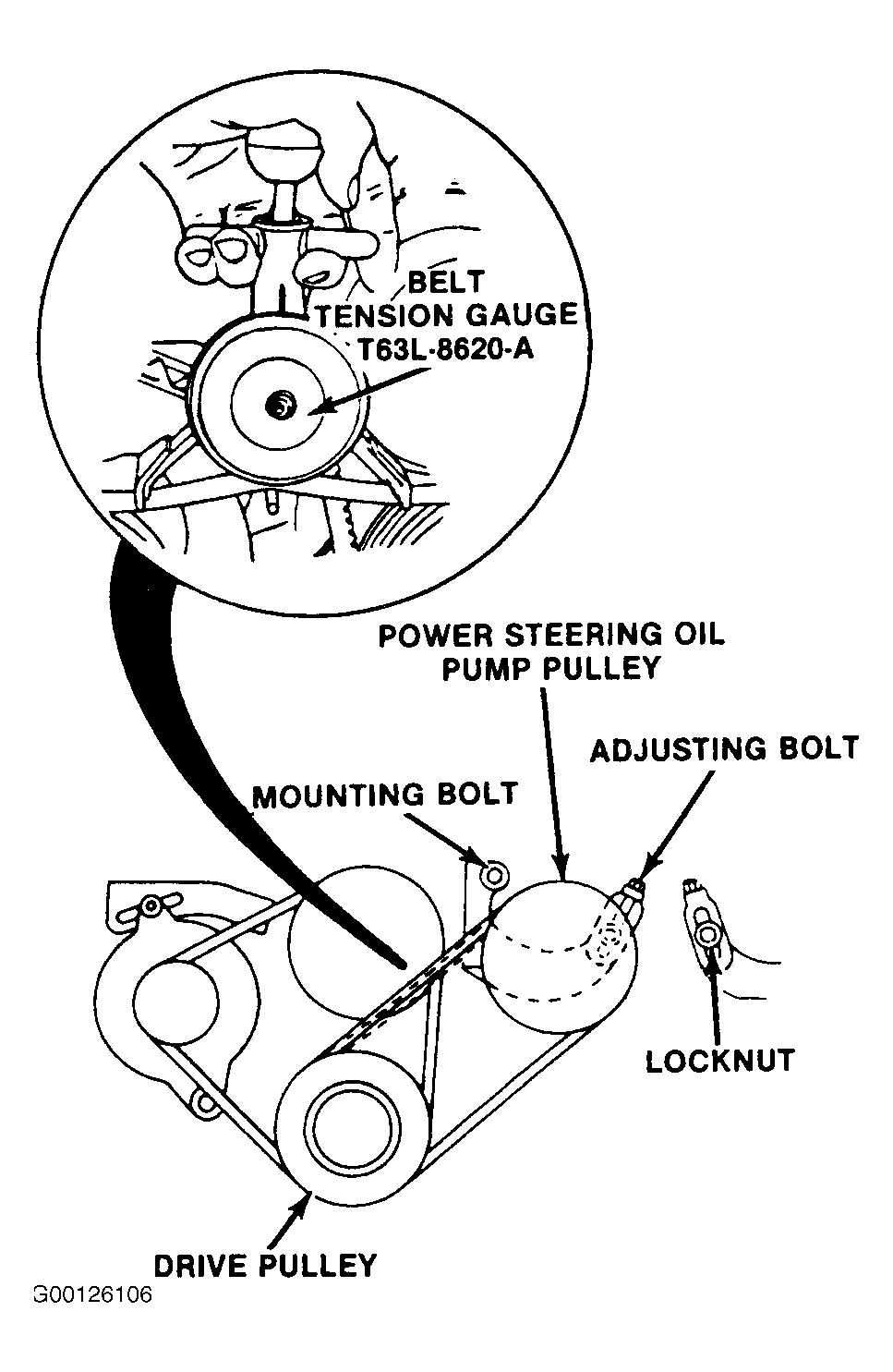 BELT
TENSION GAUGE
T63L-8620-A

POWER STEERING OIL
PUMP PULLEY

ADJUSTING BOLT

MOUNTING BOLT

LOCKNUT

DRIVE PULLEY

G00126106