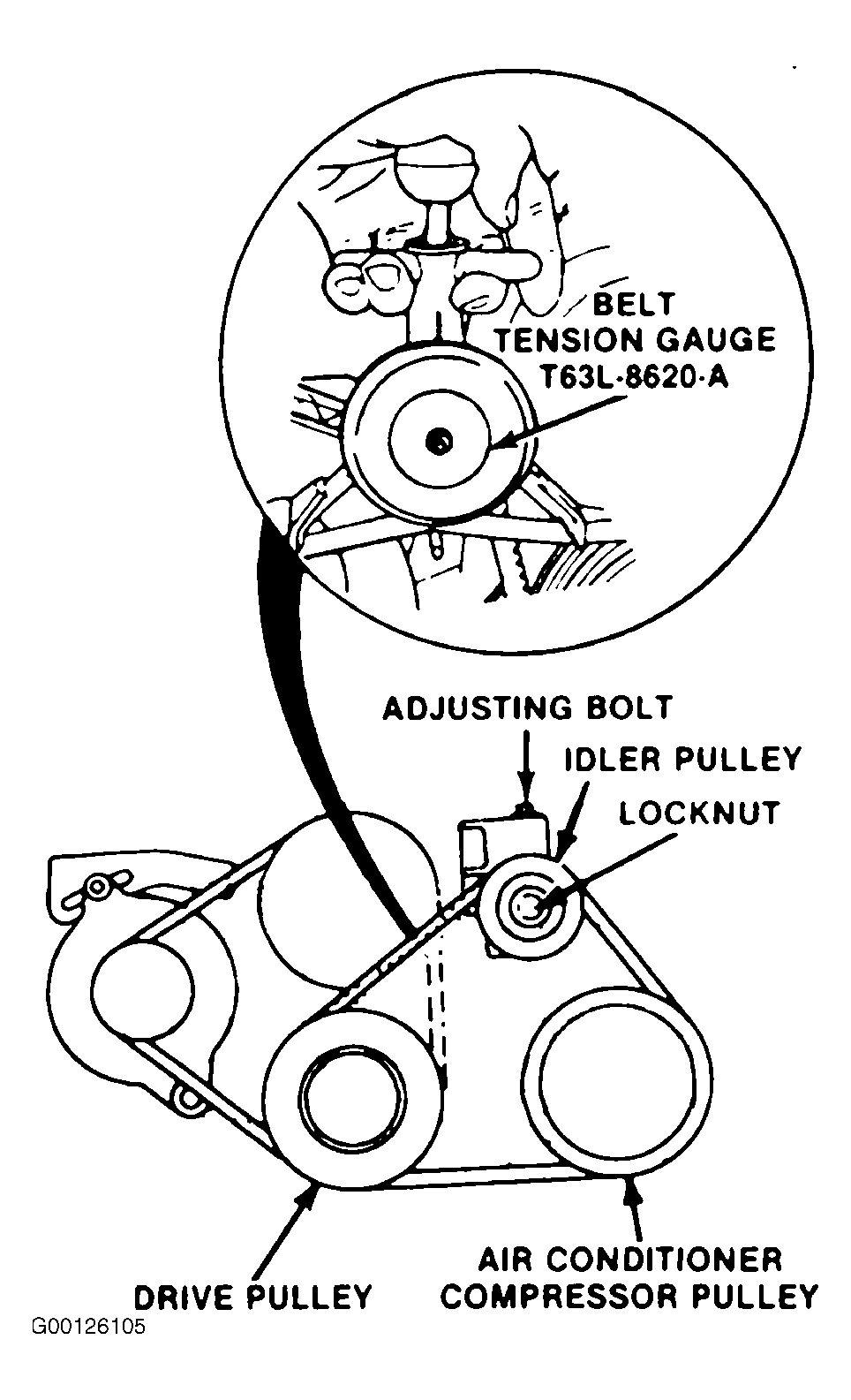 BELT TENSION GAUGE T63L-8620-A

ADJUSTING BOLT

IDLER PULLEY

LOCKNUT

DRIVE PULLEY

AIR CONDITIONER COMPRESSOR PULLEY

G00126105