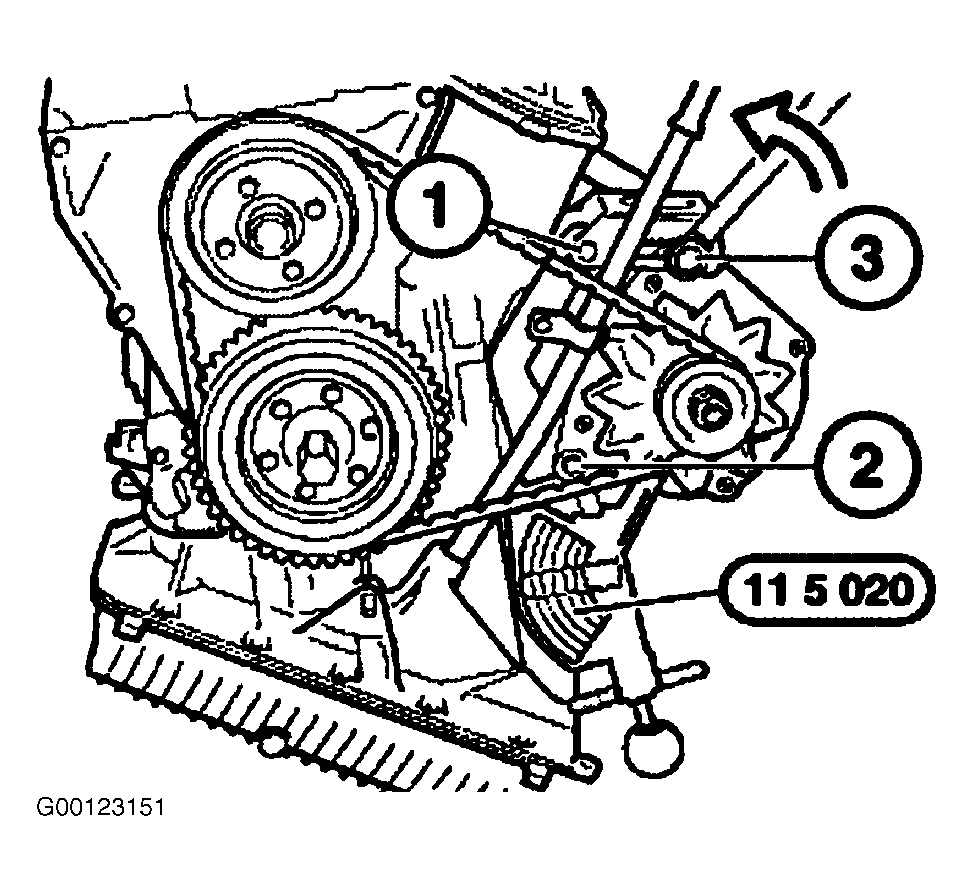 1
3
2
11 5 020
G00123151