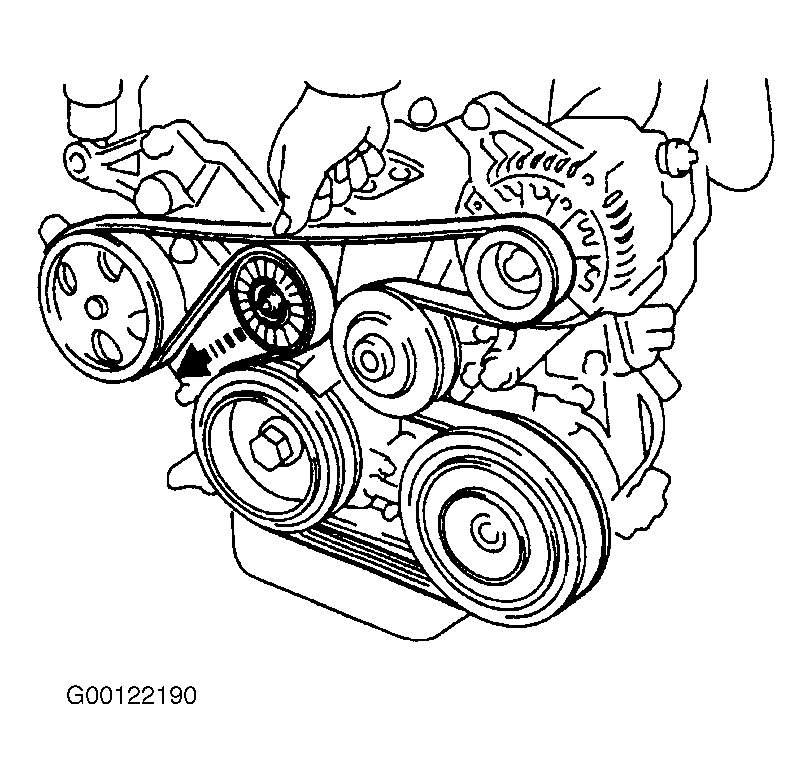 G00122190