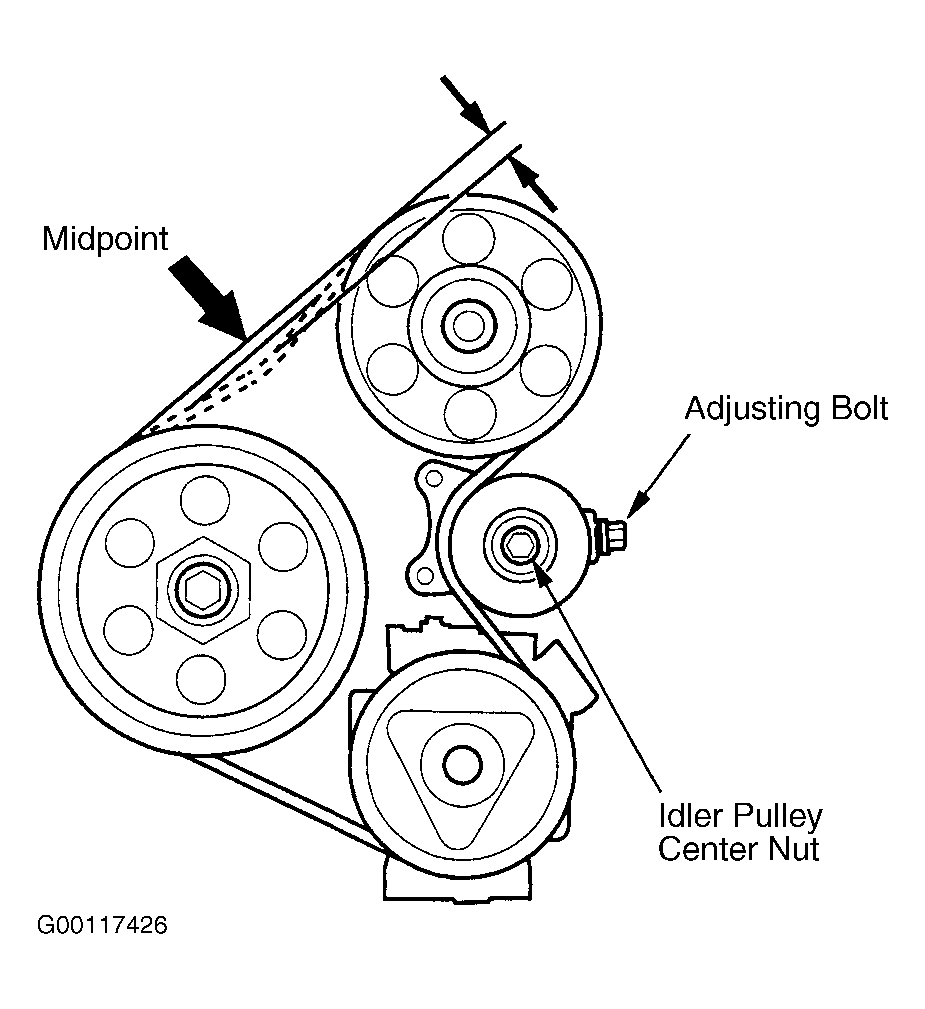 Midpoint

Adjusting Bolt

Idler Pulley
Center Nut

G00117426