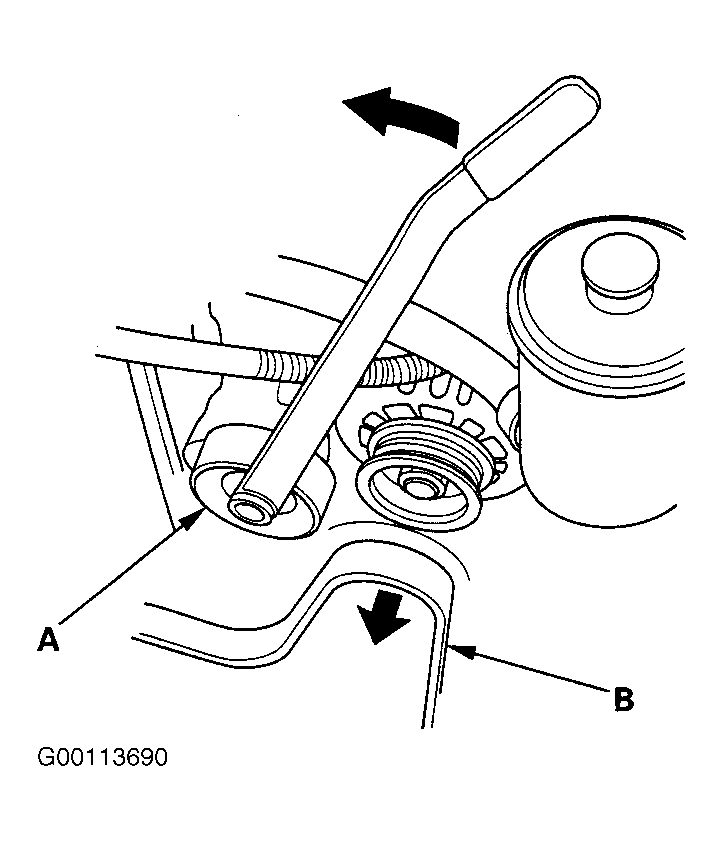 A

B

G00113690