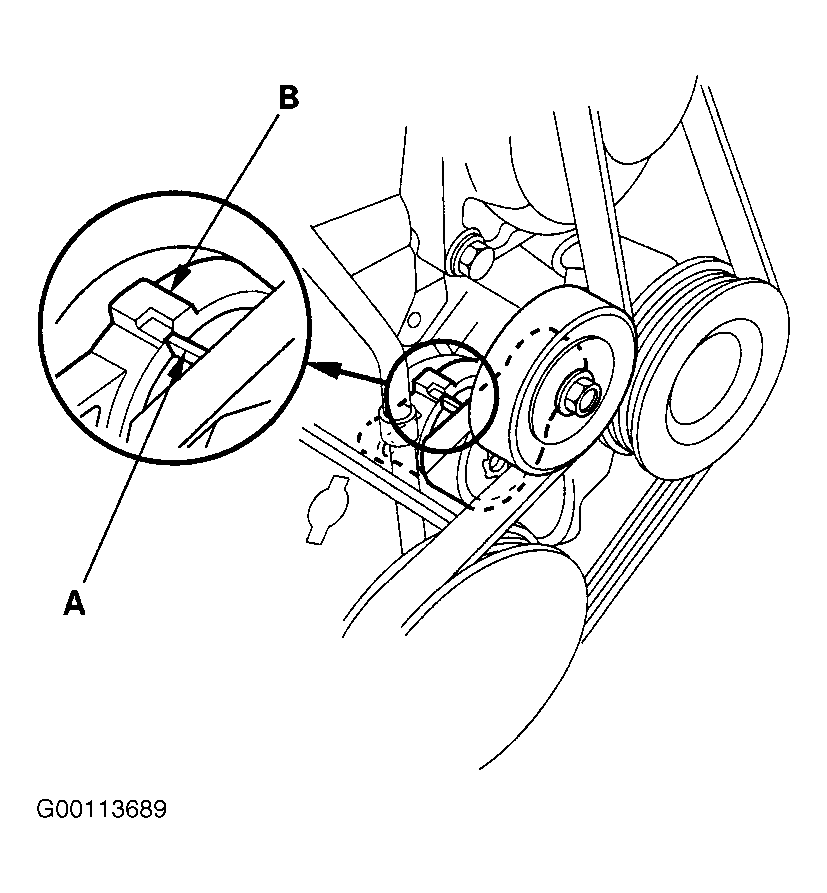 B

A

G00113689