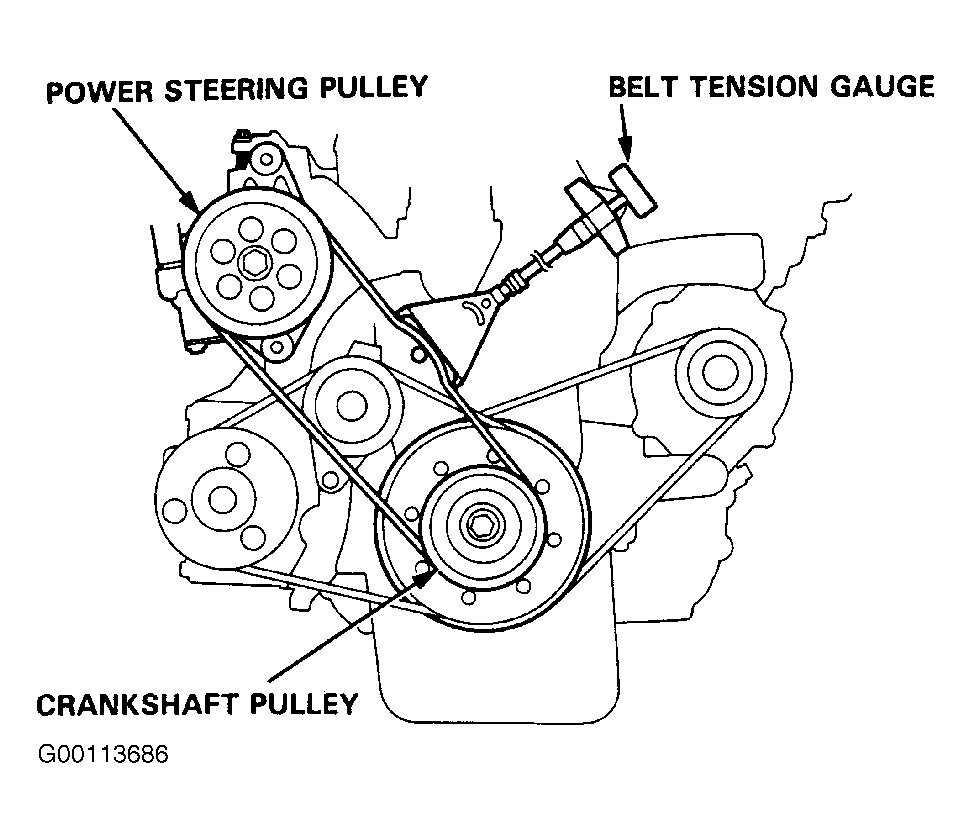 POWER STEERING PULLEY

BELT TENSION GAUGE

CRANKSHAFT PULLEY

G00113686