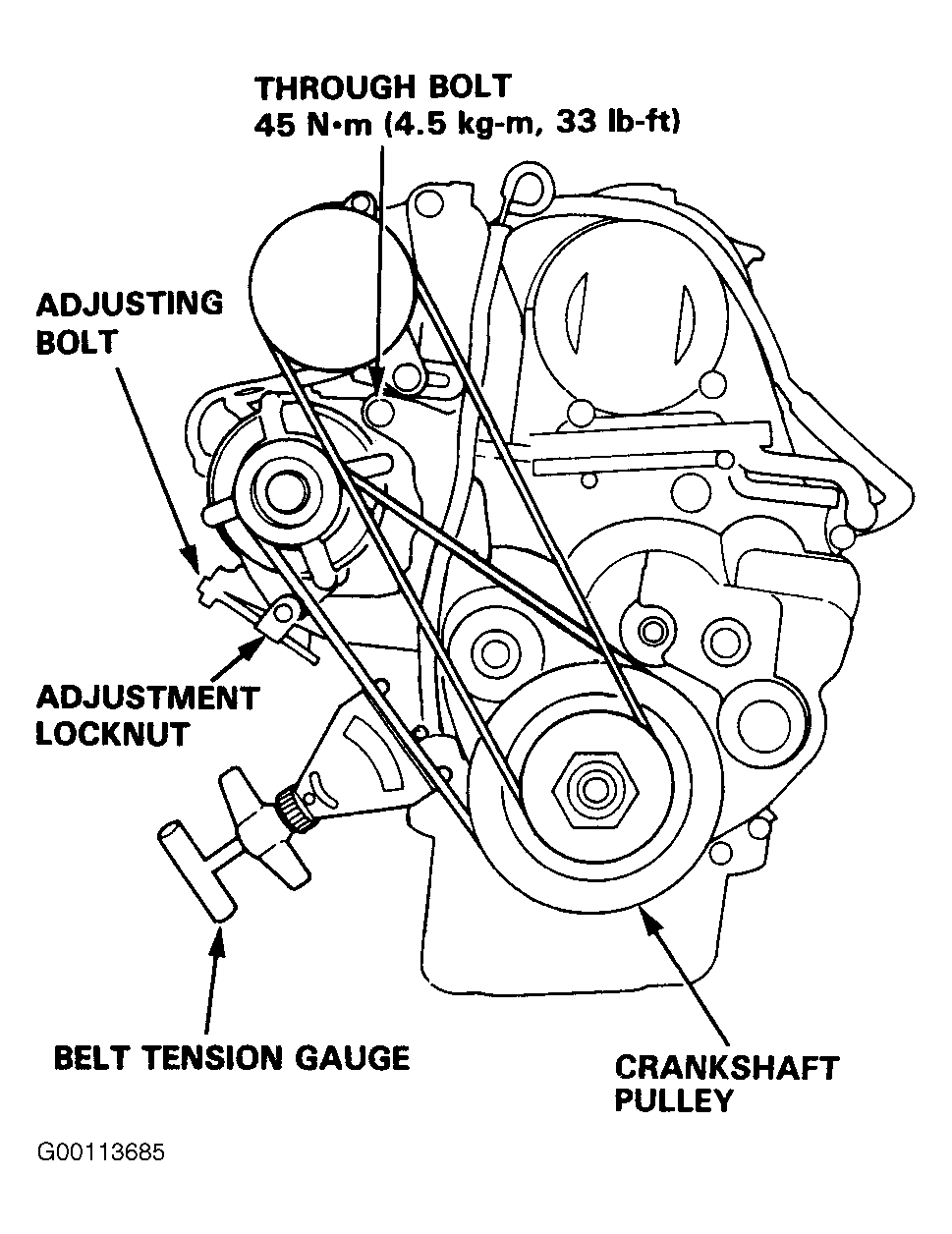 THROUGH BOLT
45 N·m (4.5 kg-m, 33 lb-ft)

ADJUSTING BOLT

ADJUSTMENT LOCKNUT

BELT TENSION GAUGE

CRANKSHAFT PULLEY

G00113685