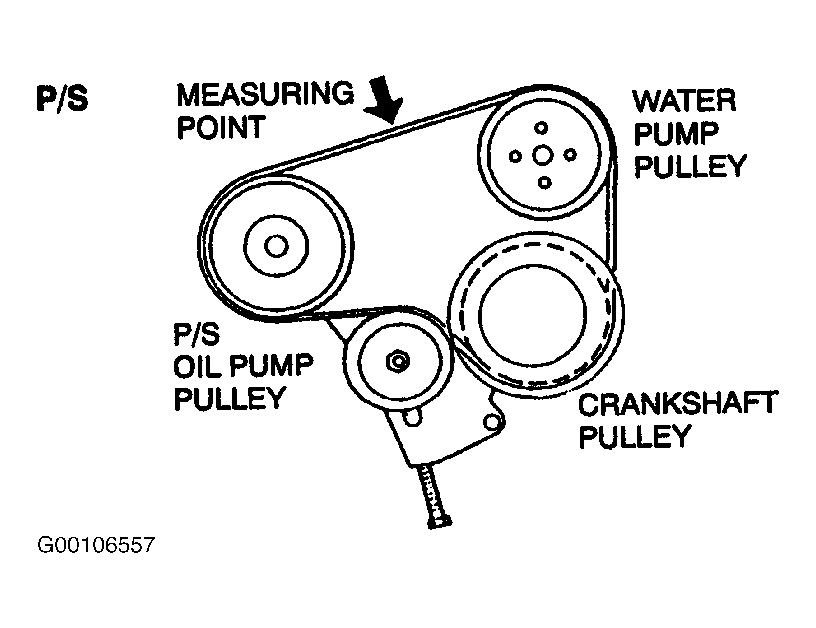 P/S

MEASURING POINT

WATER PUMP PULLEY

P/S OIL PUMP PULLEY

CRANKSHAFT PULLEY

G00106557