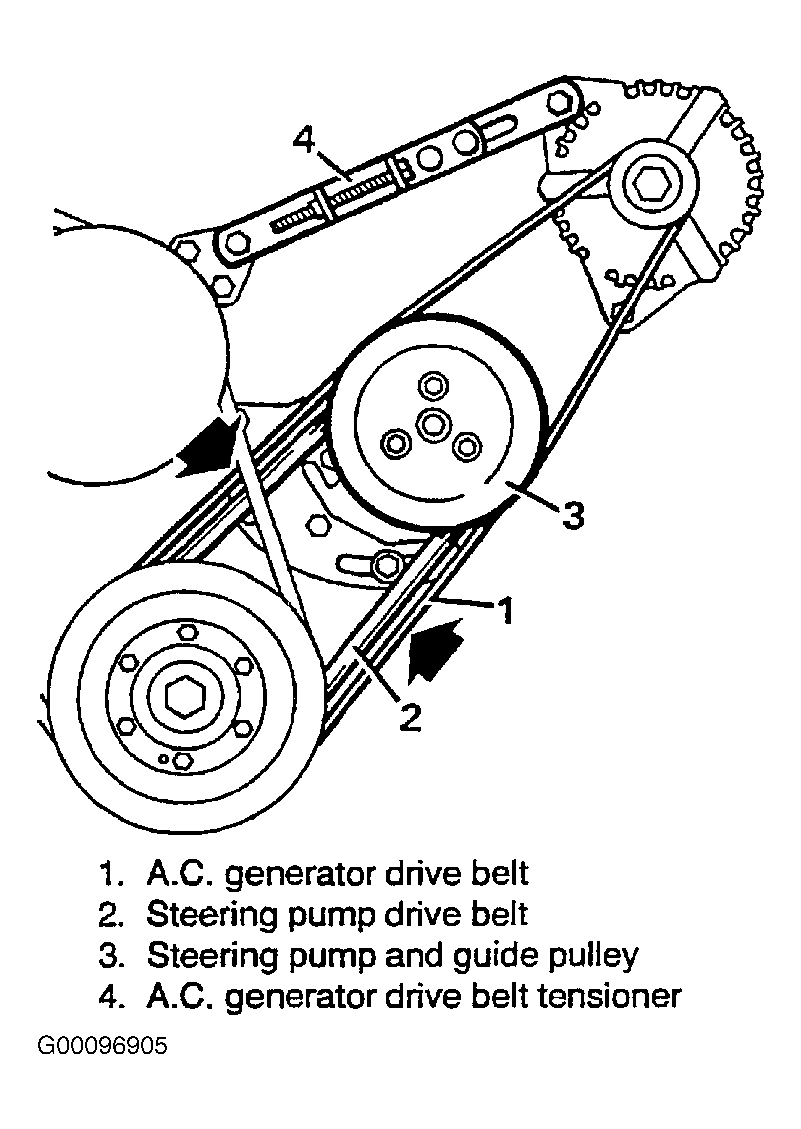 4

3

1

2

1. A.C. generator drive belt
2. Steering pump drive belt
3. Steering pump and guide pulley
4. A.C. generator drive belt tensioner

G00096905