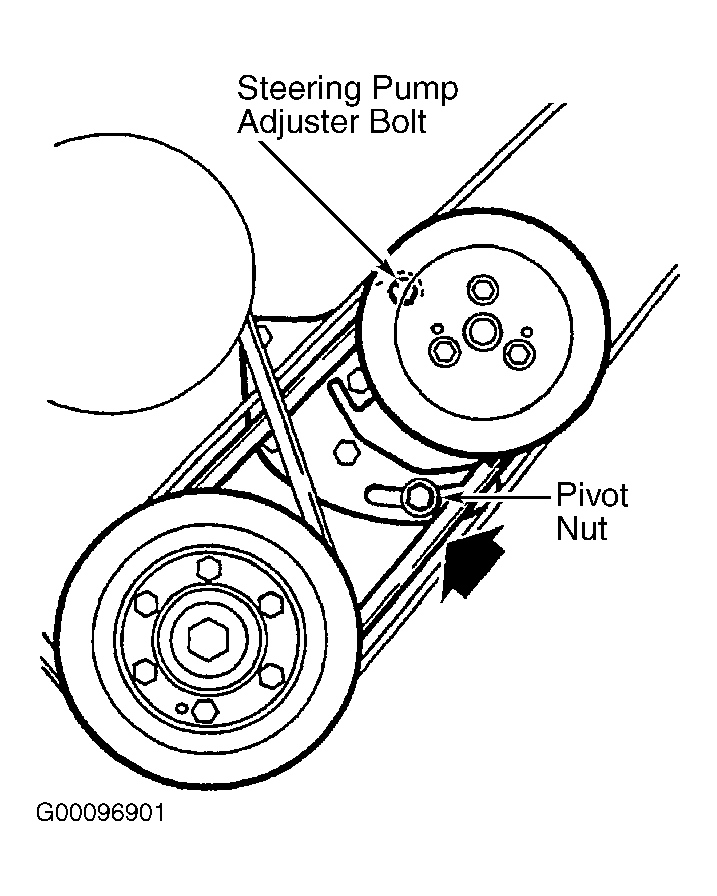 Steering Pump Adjuster Bolt

Pivot Nut

G00096901