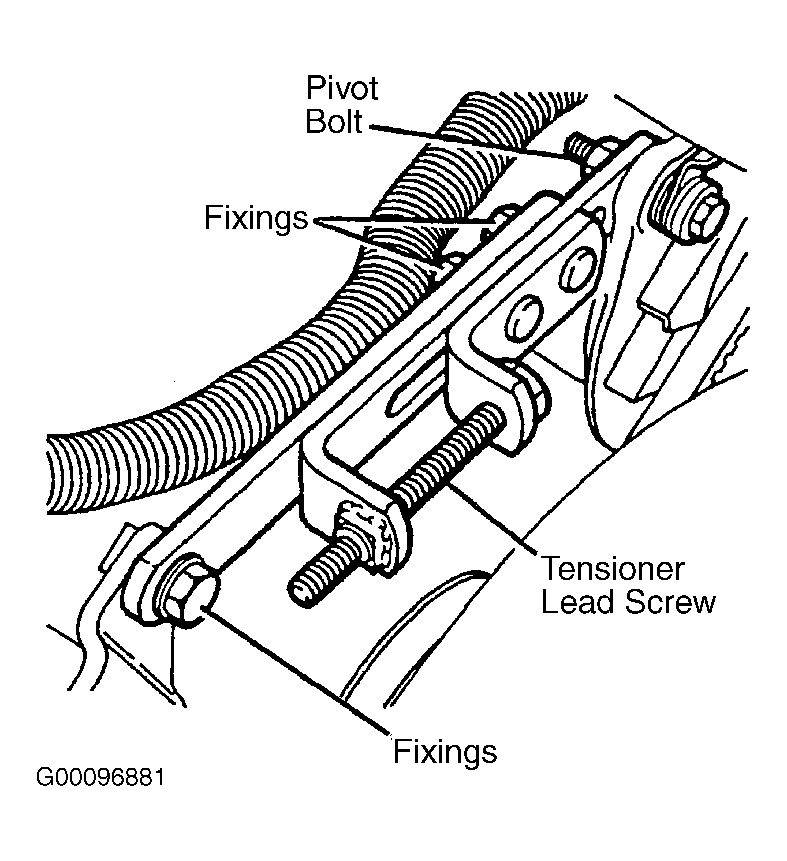 Pivot Bolt

Fixings

Tensioner Lead Screw

Fixings

G00096881