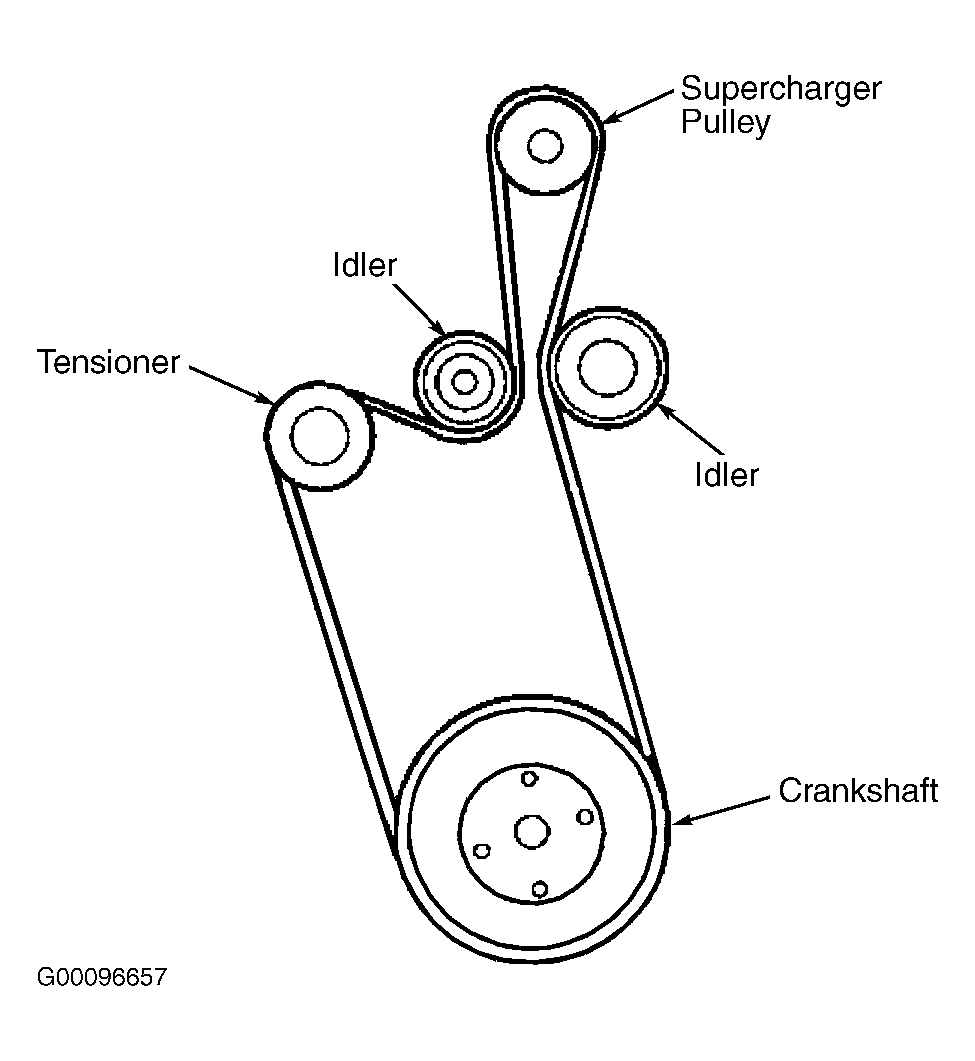 Supercharger Pulley

Idler

Tensioner

Idler

Crankshaft

G00096657