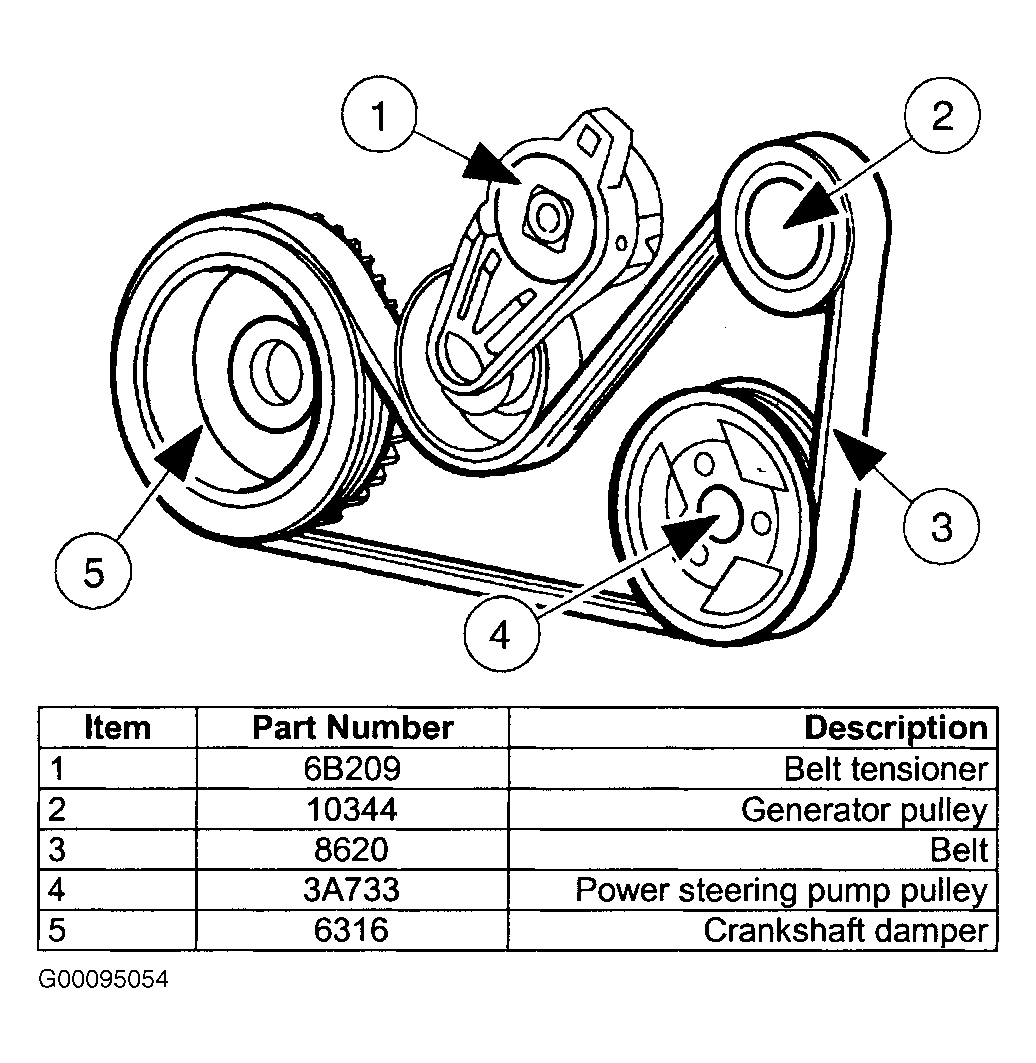 1
2
5
3
4

| Item | Part Number | Description |
|---|---|---|
| 1 | 6B209 | Belt tensioner |
| 2 | 10344 | Generator pulley |
| 3 | 8620 | Belt |
| 4 | 3A733 | Power steering pump pulley |
| 5 | 6316 | Crankshaft damper |

G00095054