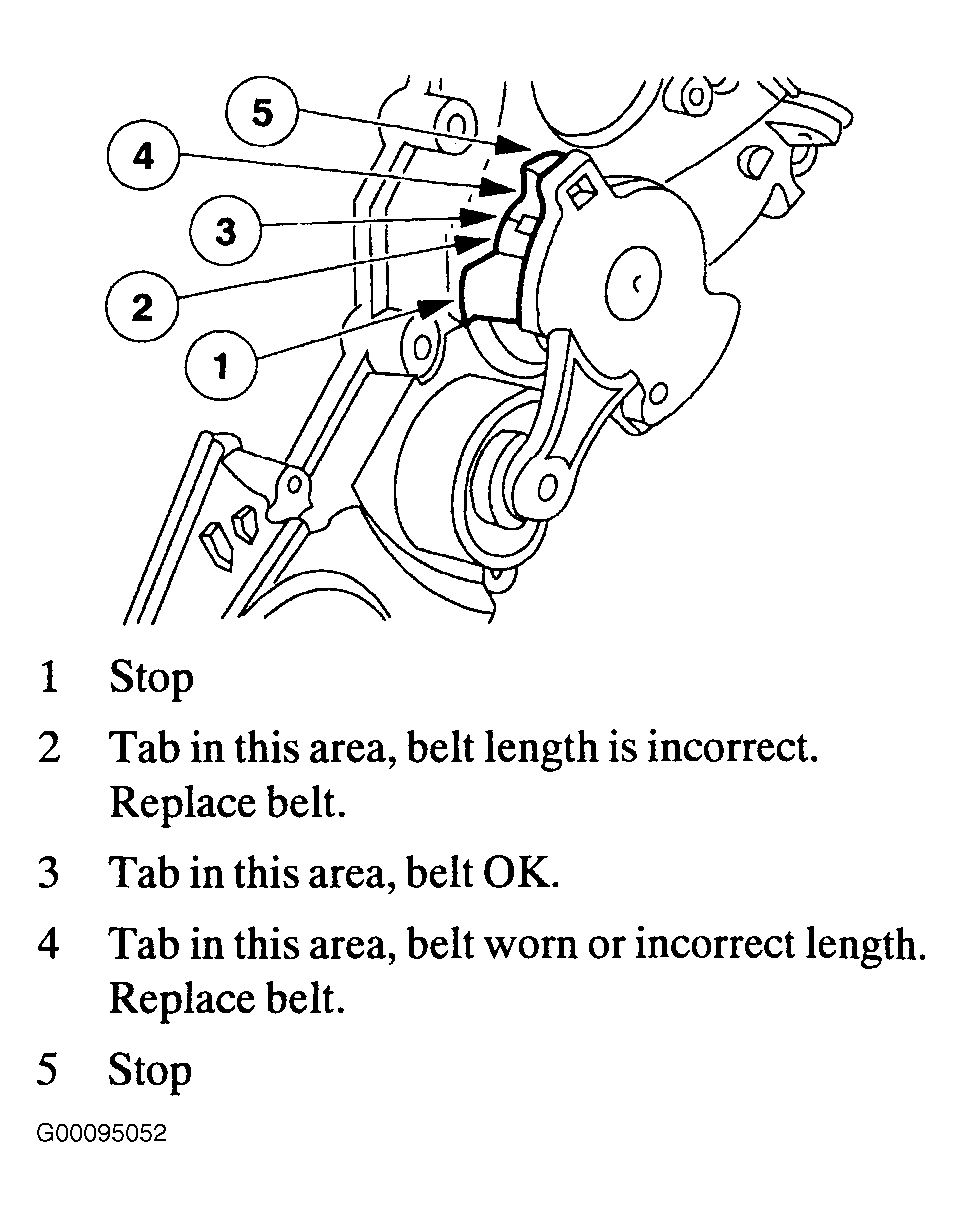 5
4
3
2
1

1 Stop

2 Tab in this area, belt length is incorrect. Replace belt.

3 Tab in this area, belt OK.

4 Tab in this area, belt worn or incorrect length. Replace belt.

5 Stop

G00095052