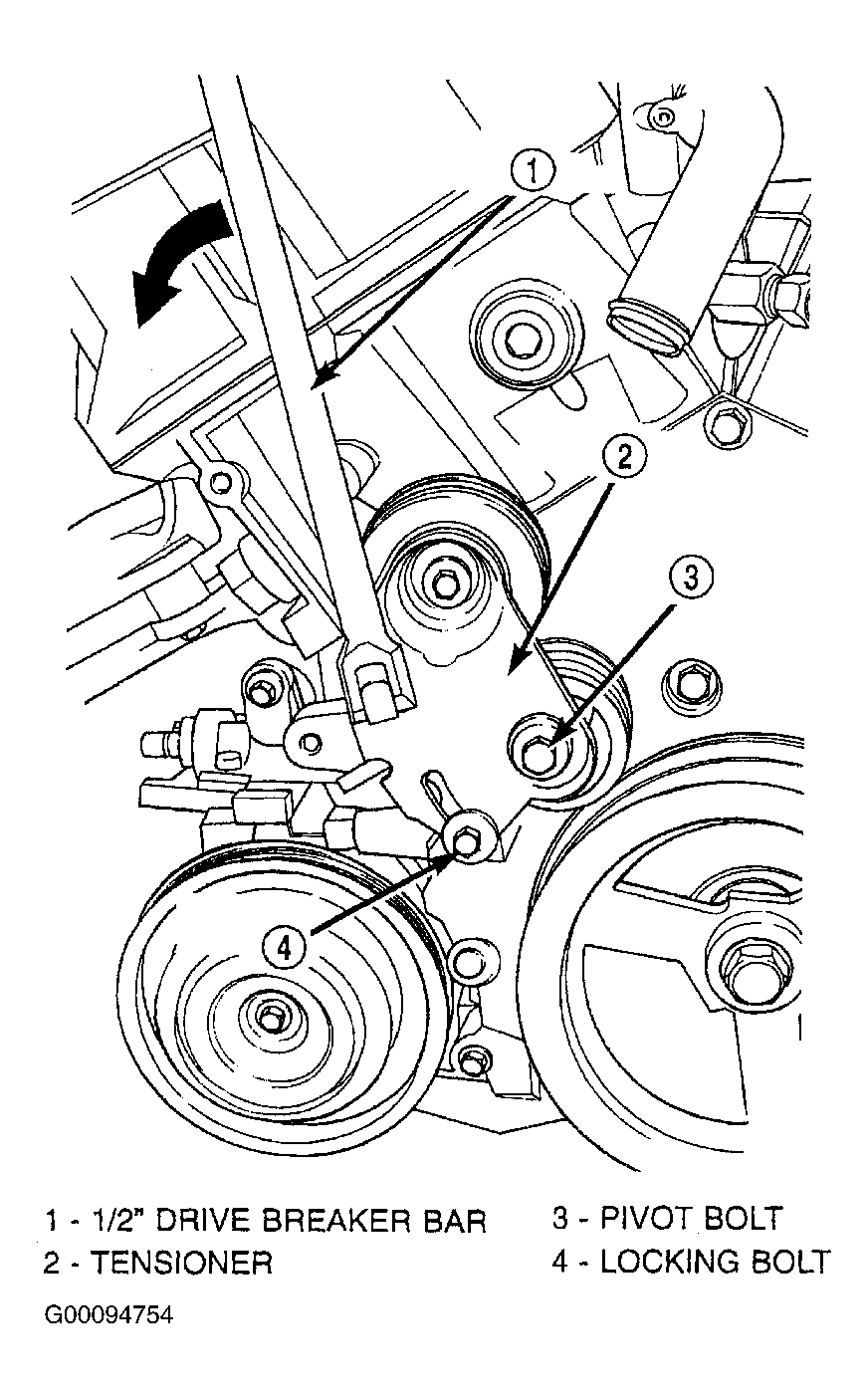 1

2

3

4

1 - 1/2" DRIVE BREAKER BAR
2 - TENSIONER

3 - PIVOT BOLT
4 - LOCKING BOLT

G00094754